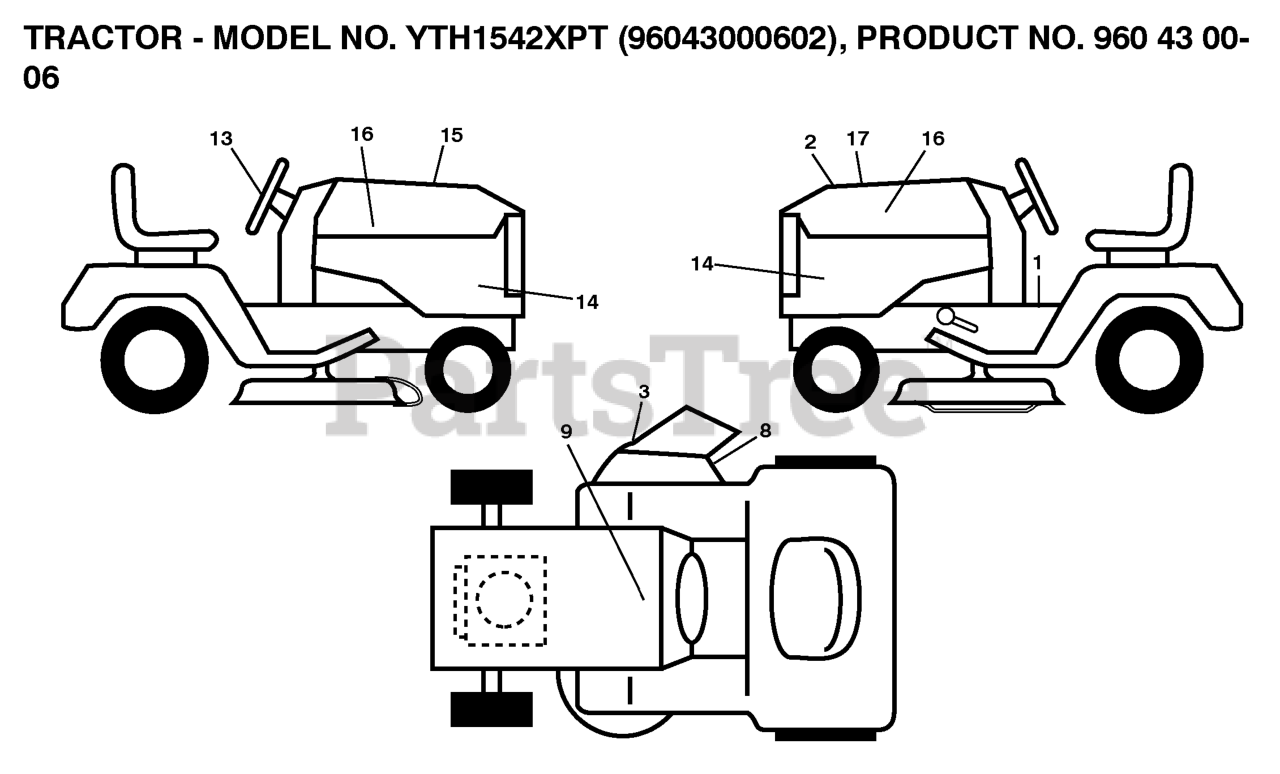 TRACTOR - MODEL NO. YTH1542XPT (96043000602), PRODUCT NO. 960 43 00-06

13
16
15
14

2
17
16
14
1

PartsTree

3
9
8