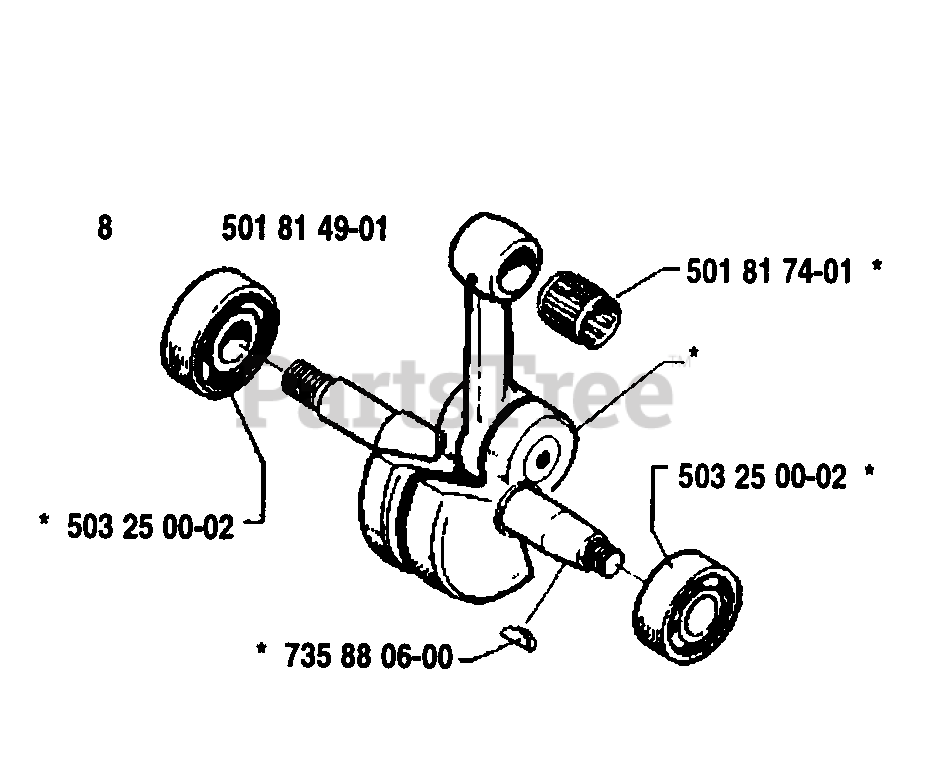 8 501 81 49-01

501 81 74-01 *

*

PartsTree

503 25 00-02 *

* 503 25 00-02

* 735 88 06-00