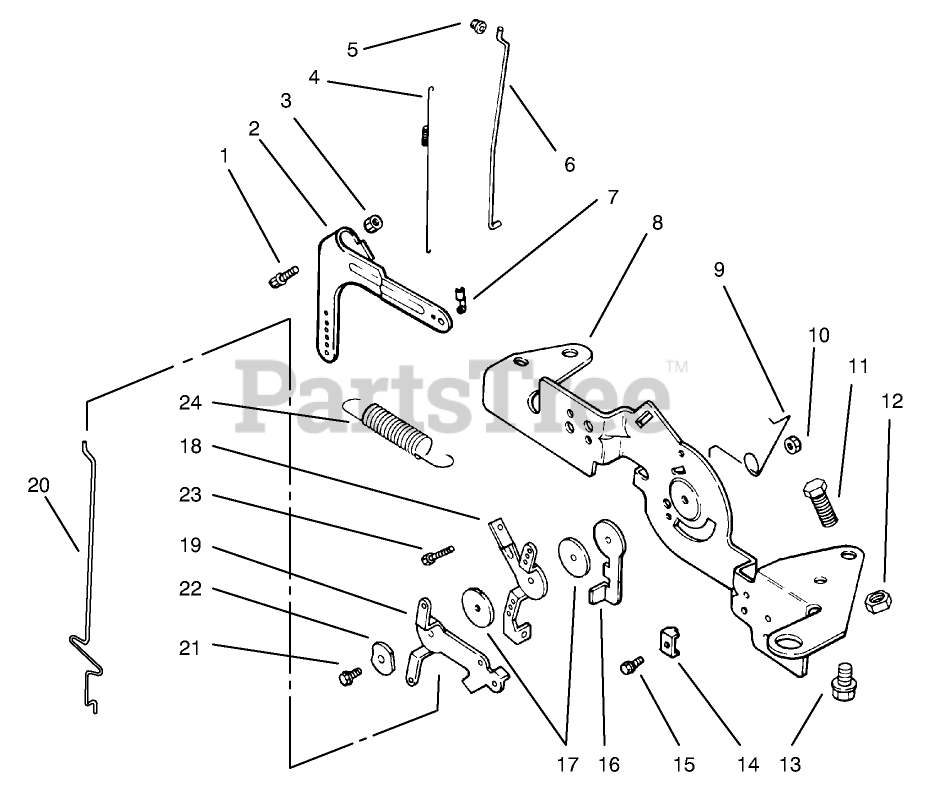 5
4
3
2
1
6
7
8
9
10
11
12
PartsTree™
24
18
20
23
19
22
21
17
16
15
14
13