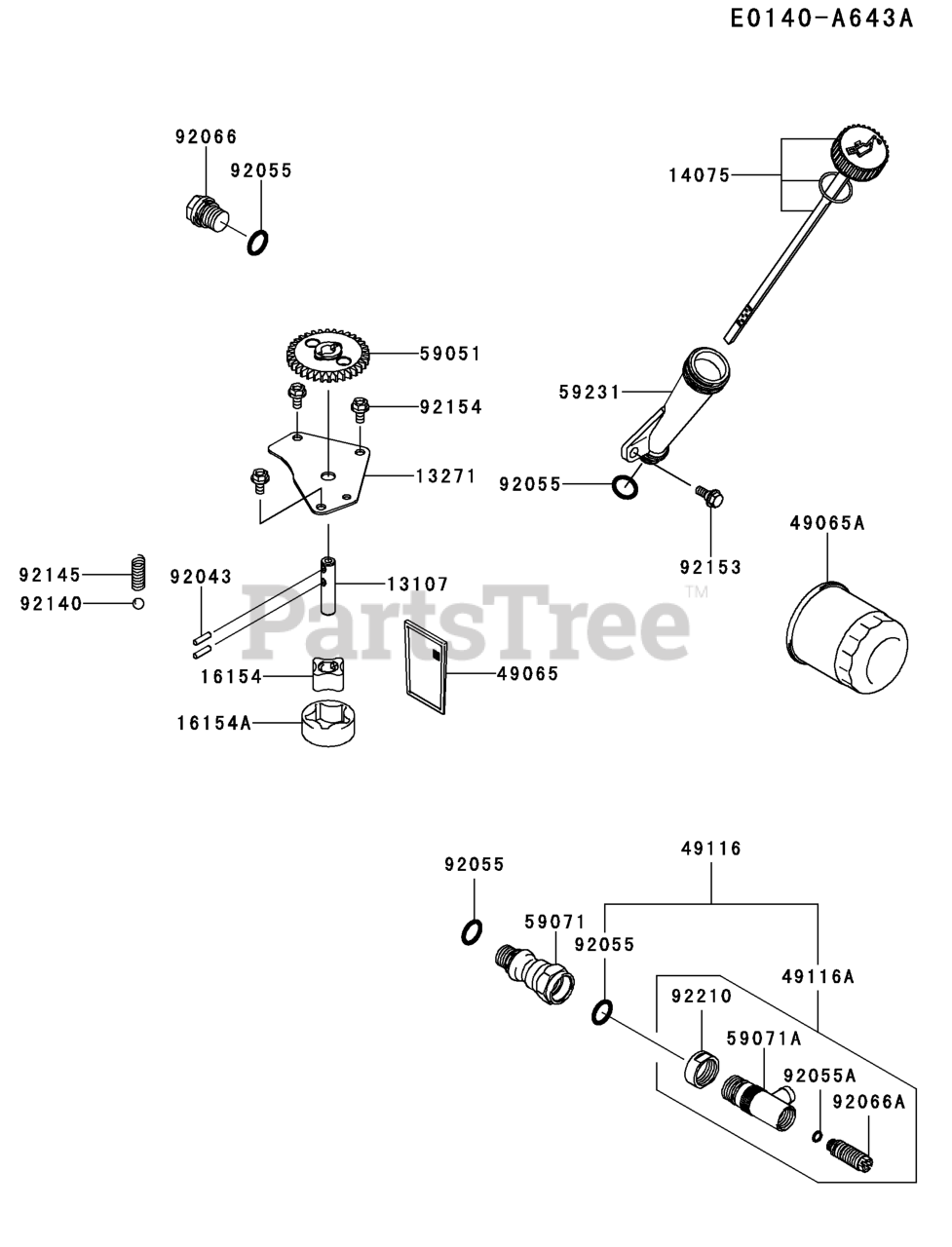 E0140-A643A

92066
92055
14075
59051
92154
59231
13271
92055
92153
49065A
92145
92140
92043
13107
PartsTree™
16154
49065
16154A
92055
49116
59071
92055
49116A
92210
59071A
92055A
92066A