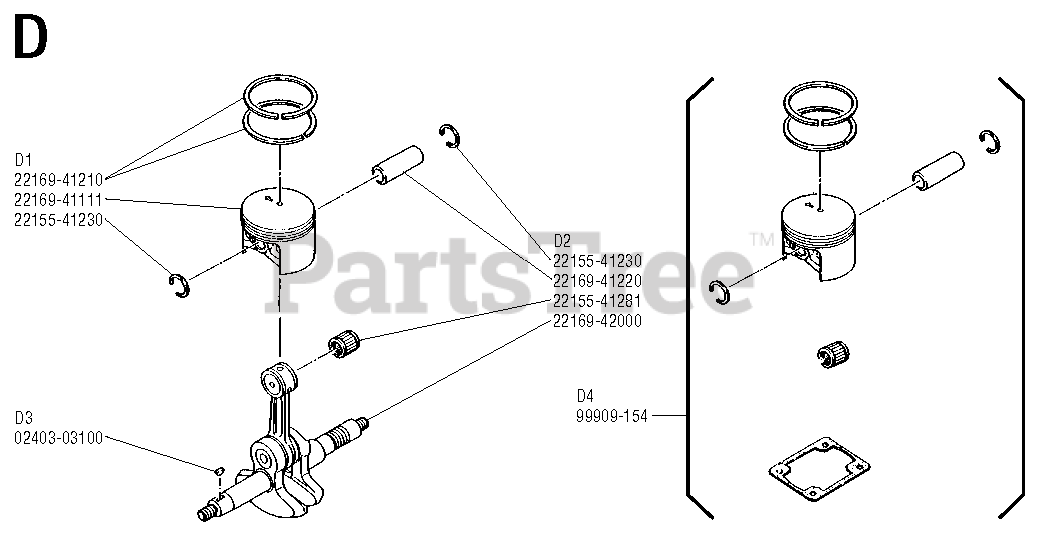 D

D1
22169-41210
22169-41111
22155-41230

D2
22155-41230
22169-41220
22155-41281
22169-42000

D3
02403-03100

D4
99909-154

PartsTree™