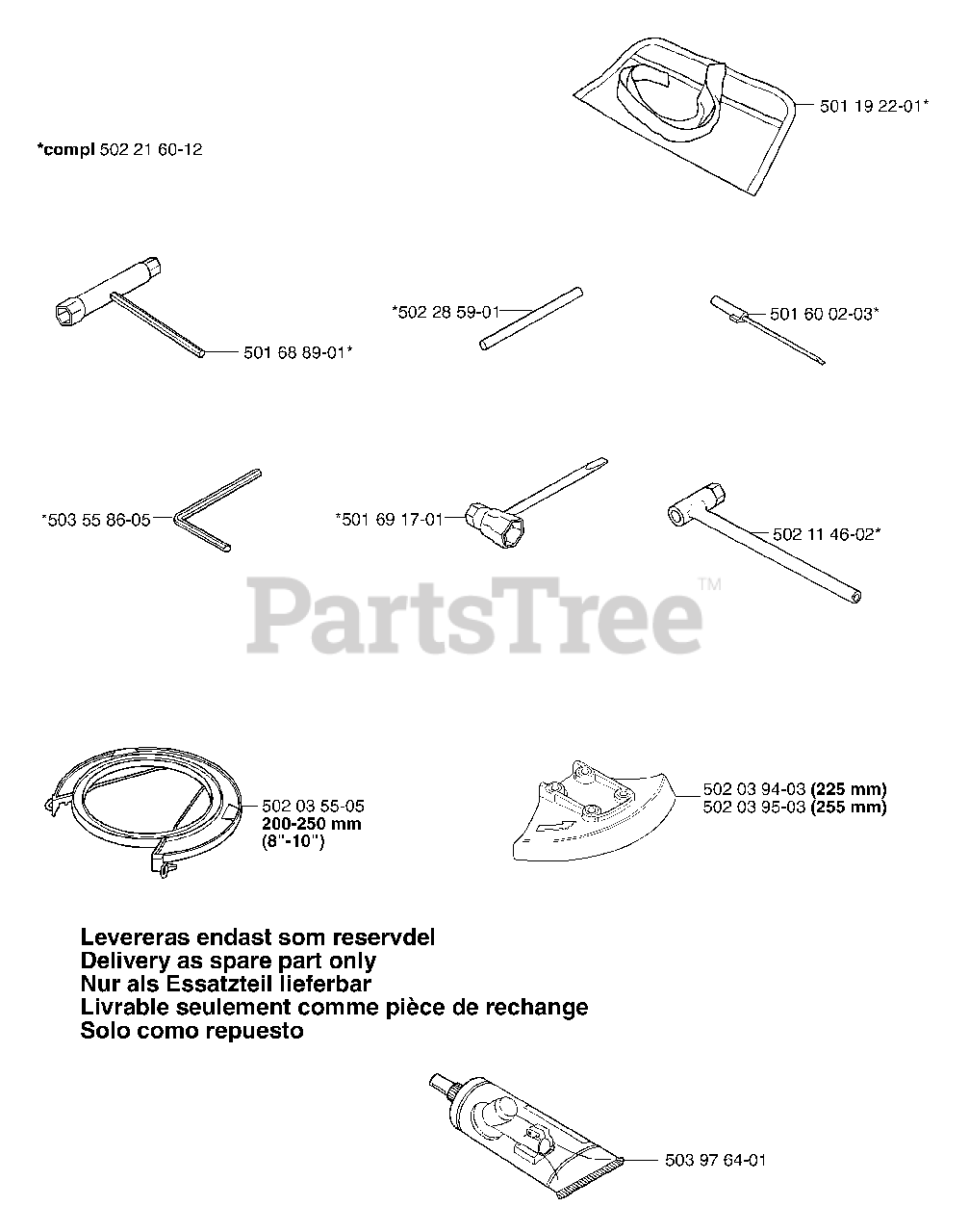 501 19 22-01*

*compl 502 21 60-12

501 68 89-01*

*502 28 59-01

501 60 02-03*

*503 55 86-05

*501 69 17-01

502 11 46-02*

PartsTree™

502 03 55-05
200-250 mm
(8"-10")

502 03 94-03 (225 mm)
502 03 95-03 (255 mm)

Levereras endast som reservdel
Delivery as spare part only
Nur als Essatzteil lieferbar
Livrable seulement comme pièce de rechange
Solo como repuesto

503 97 64-01