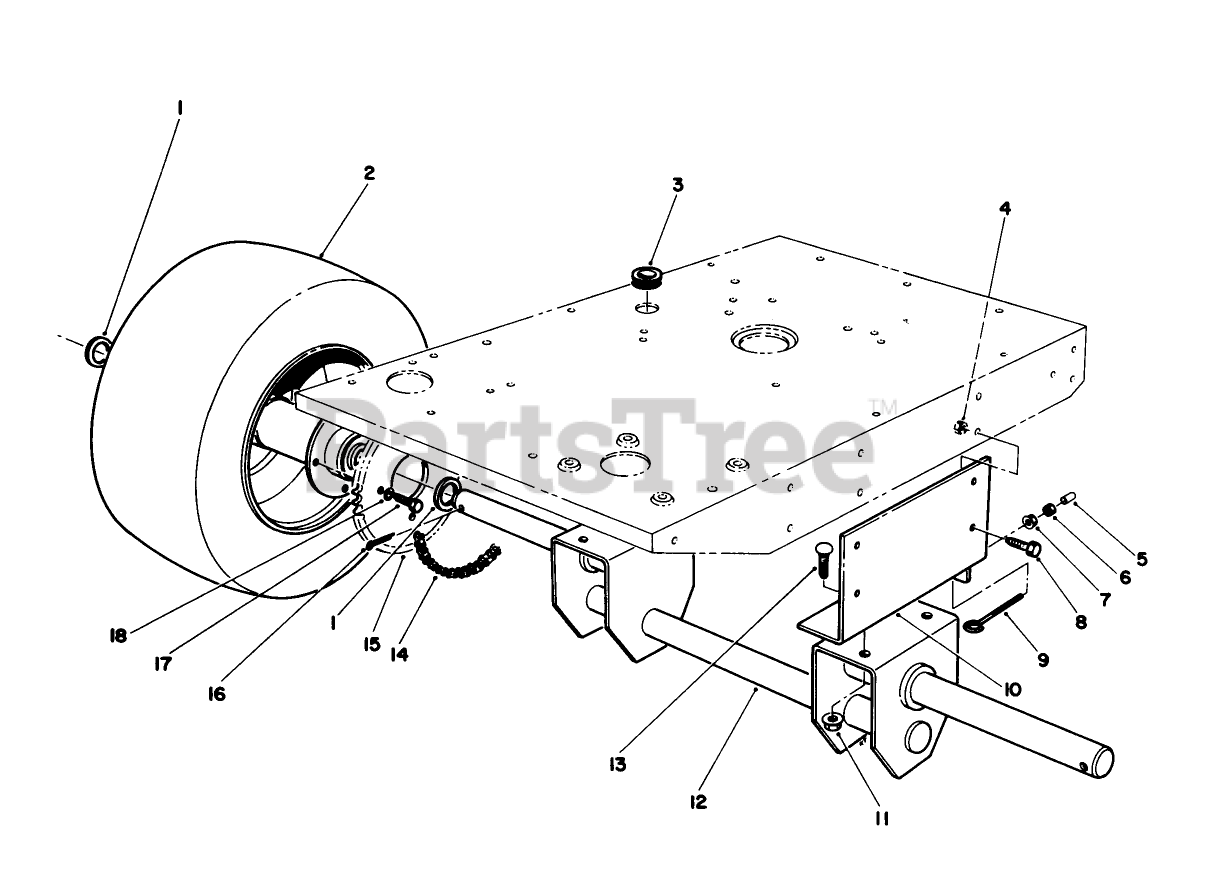 1
2
3
4
PartsTree™
5
6
7
8
9
10
11
12
13
14
15
1
16
17
18