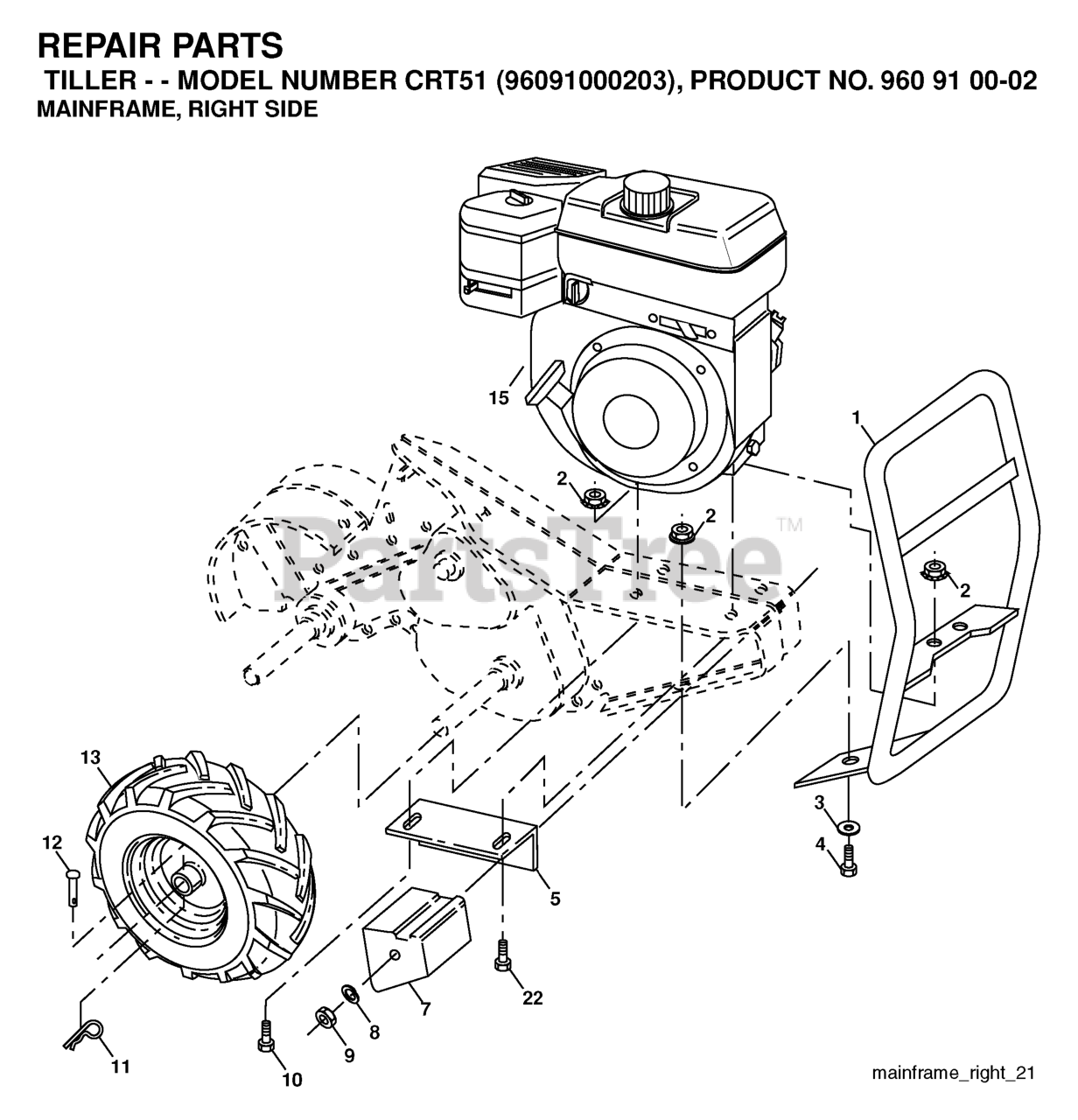 REPAIR PARTS
TILLER - - MODEL NUMBER CRT51 (96091000203), PRODUCT NO. 960 91 00-02
MAINFRAME, RIGHT SIDE

15
1
2
2
2
PartsTree™
13
12
3
4
5
7
22
8
9
10
11

mainframe_right_21