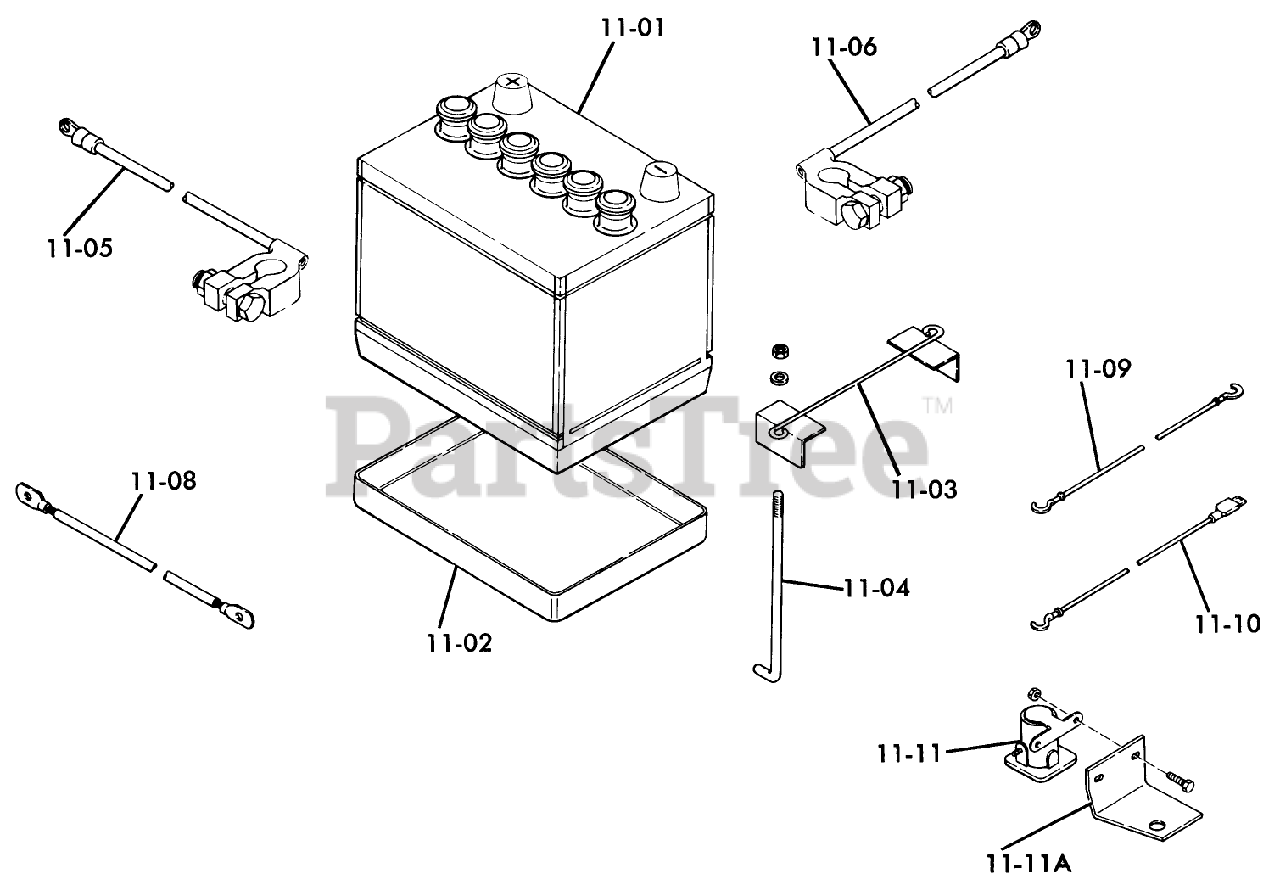 11-01
11-06
11-05
PartsTree™
11-09
11-03
11-08
11-04
11-10
11-02
11-11
11-11A