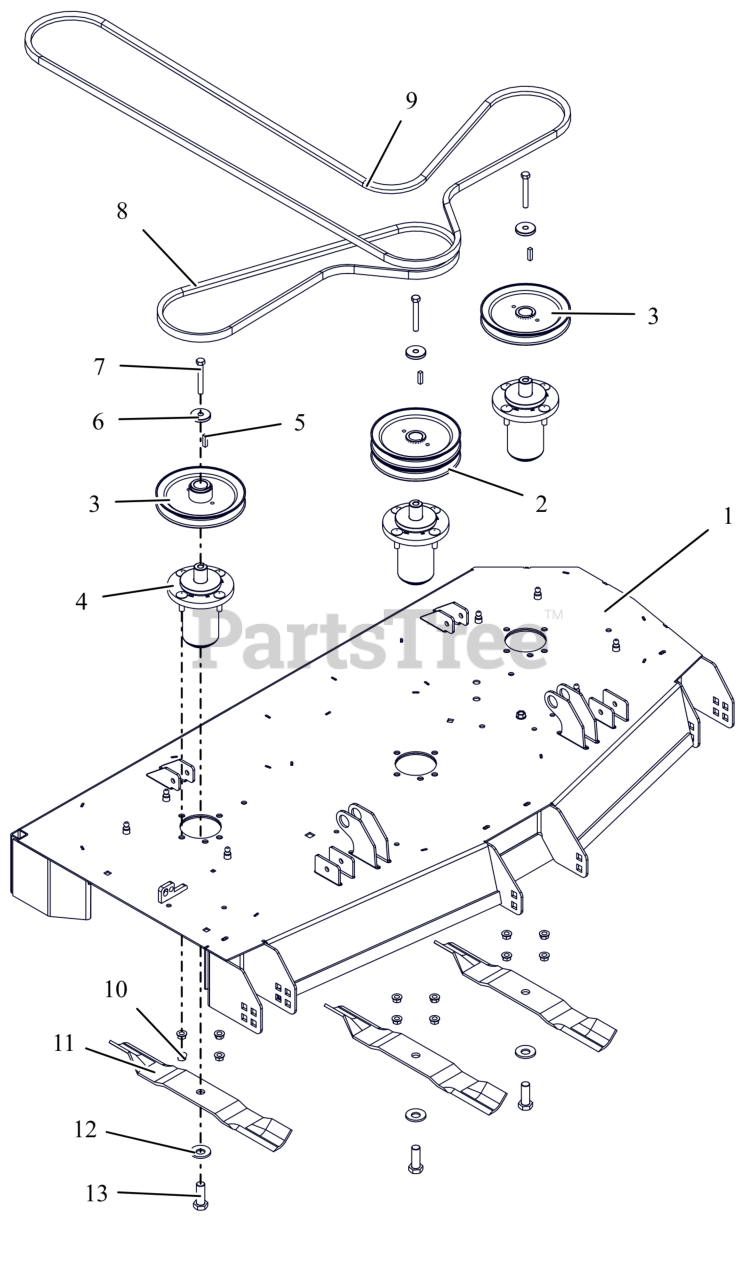 9
8
3
7
6
5
3
2
1
4
PartsTree™
10
11
12
13