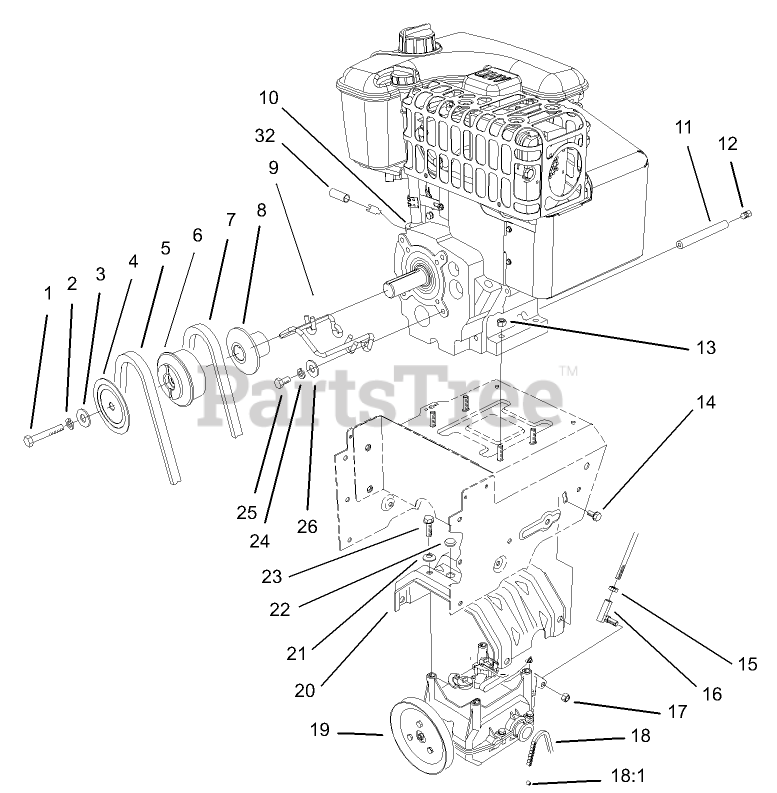 10
32
9
11
12
1
2
3
4
5
6
7
8
13
PartsTree™
14
25
24
26
23
22
21
20
15
16
17
19
18
18:1