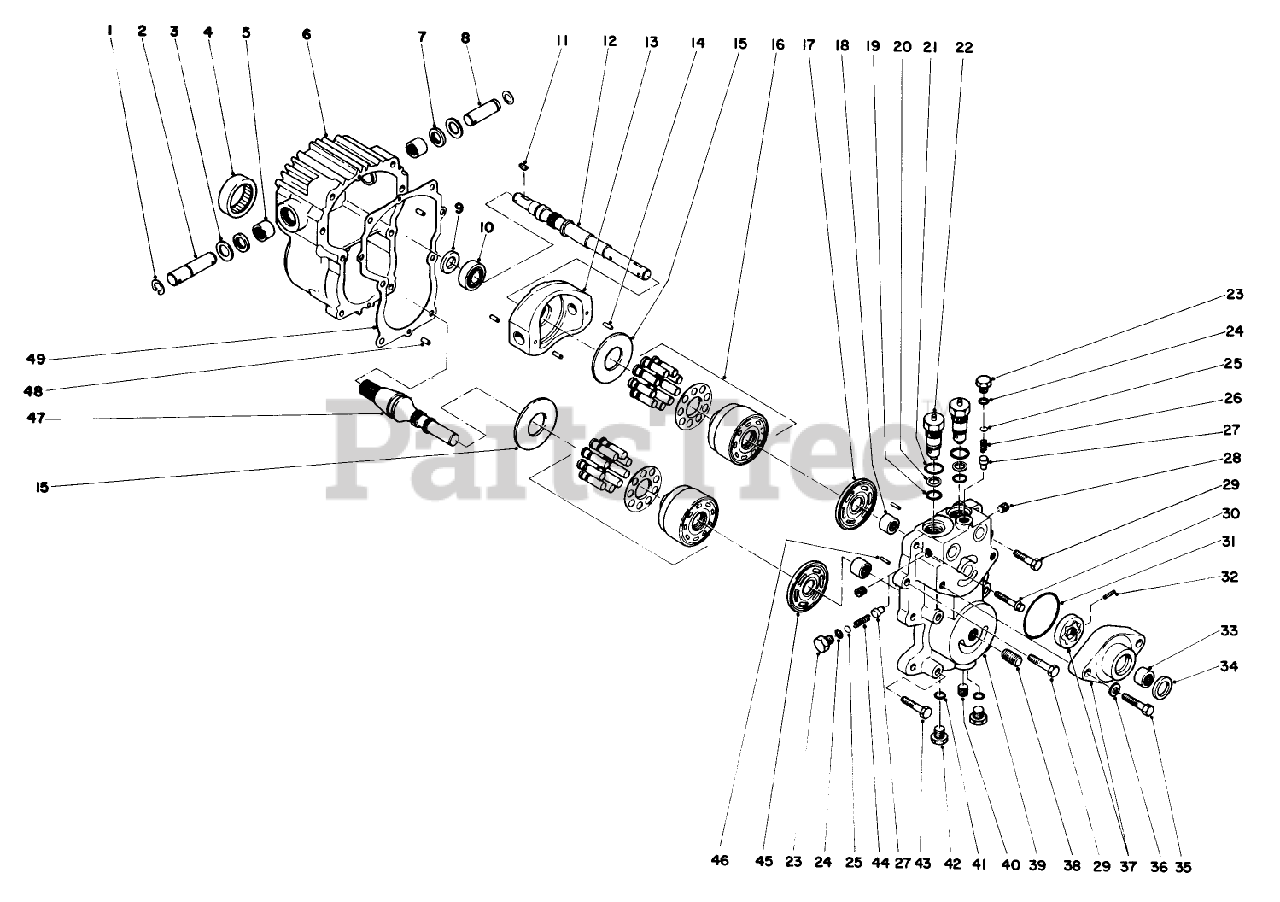 1 2 3 4 5 6 7 8 11 12 13 14 15 16 17 18 19 20 21 22

9
10

23
24
25
26
27
28
29
30
31
32
33
34

49
48
47
15

PartsTree

46 45 23 24 25 44 27 43 42 41 40 39 38 29 37 36 35