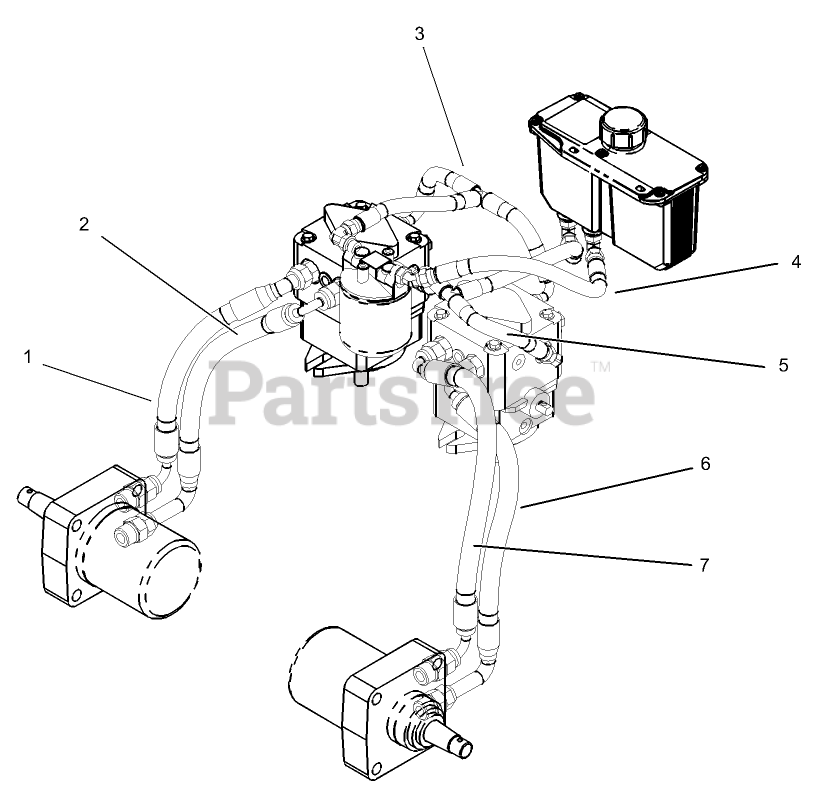 3
2
4
1
5
PartsTree™
6
7