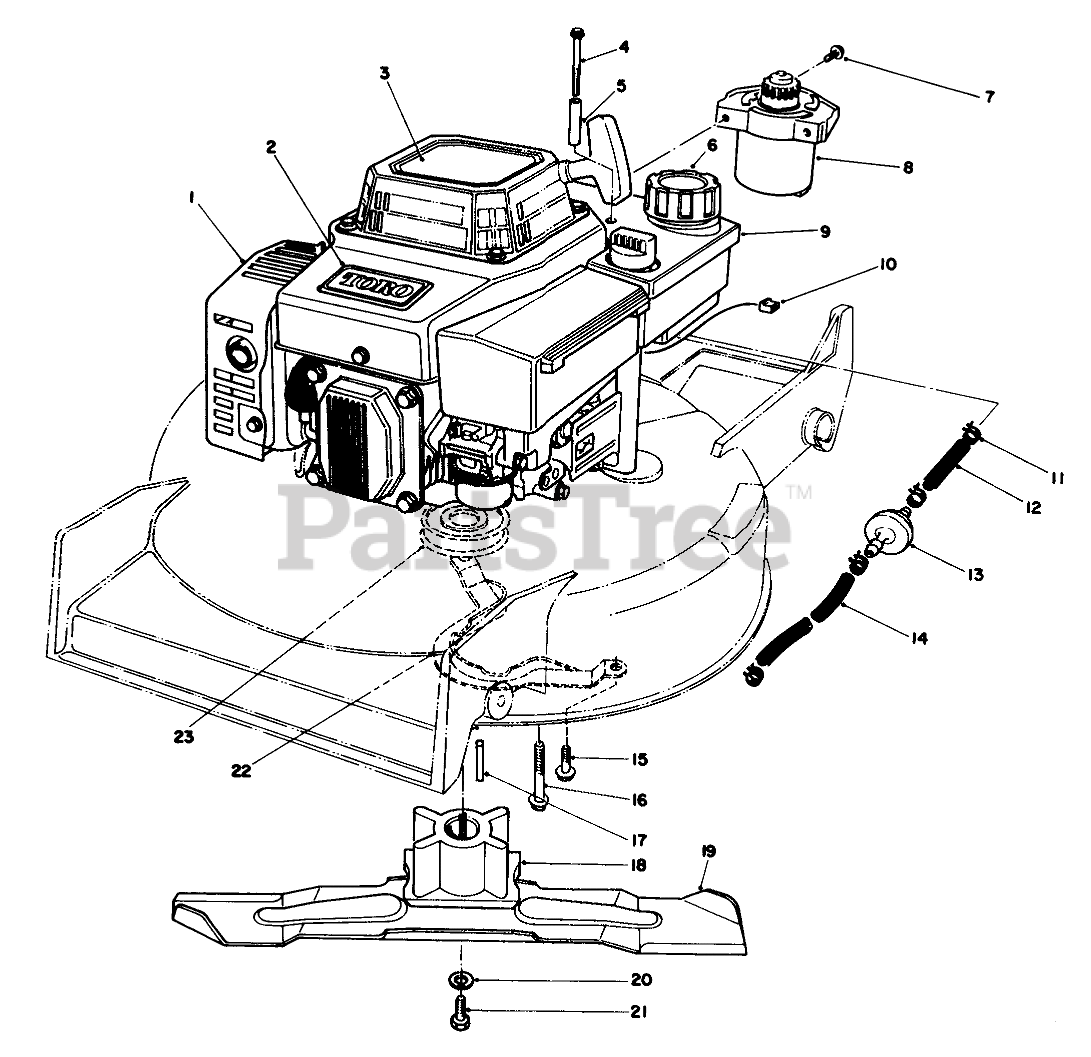 4
3
5
7
2
6
8
1
9
TORO
10
11
12
PartsTree™
13
14
23
22
15
16
17
18
19
20
21