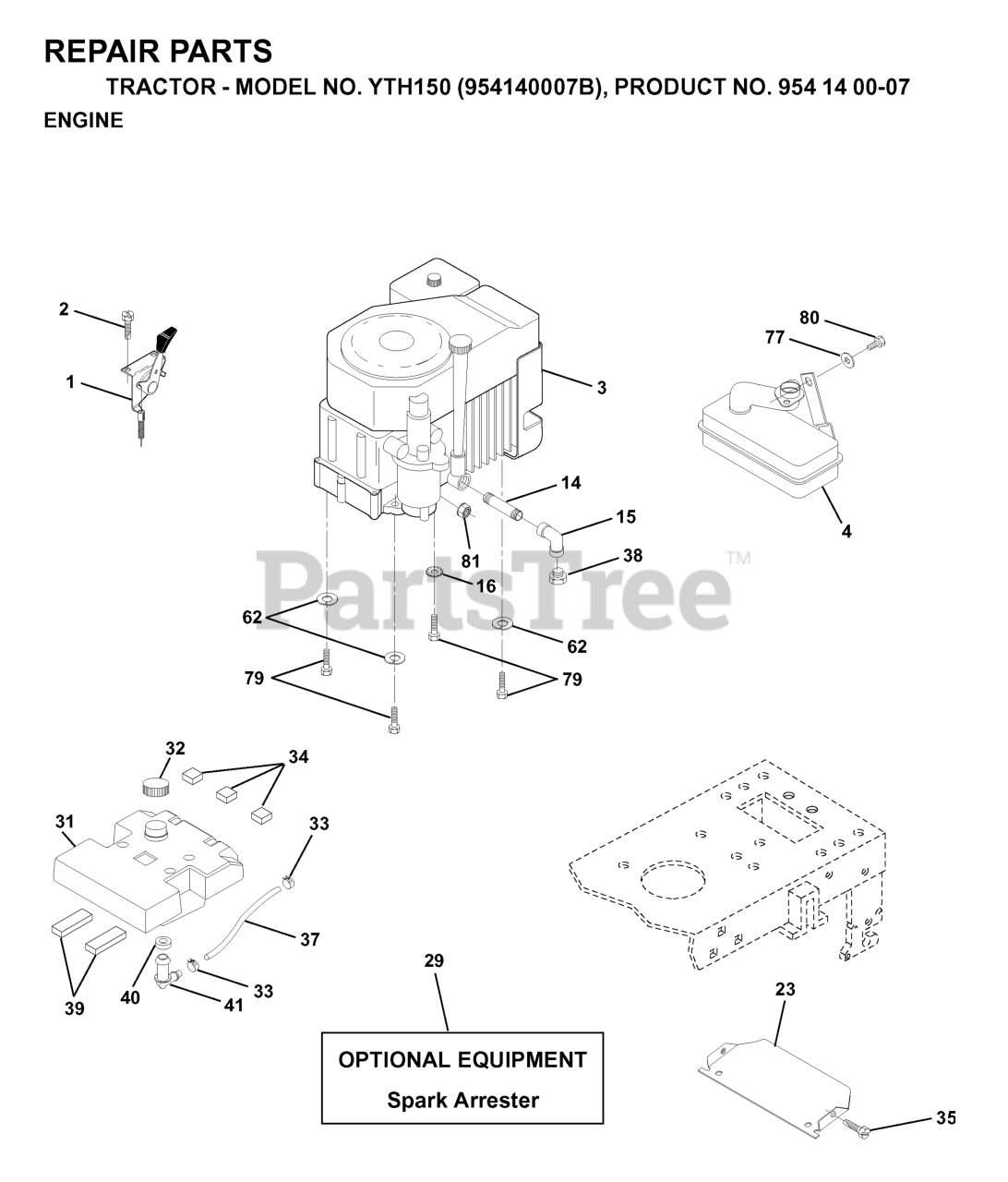 REPAIR PARTS
TRACTOR - MODEL NO. YTH150 (954140007B), PRODUCT NO. 954 14 00-07
ENGINE

2
1
3
80
77
4
14
15
81
38
16
62
62
79
79
PartsTree™
32
34
31
33
37
39
40
41
33
29
OPTIONAL EQUIPMENT
Spark Arrester
23
35