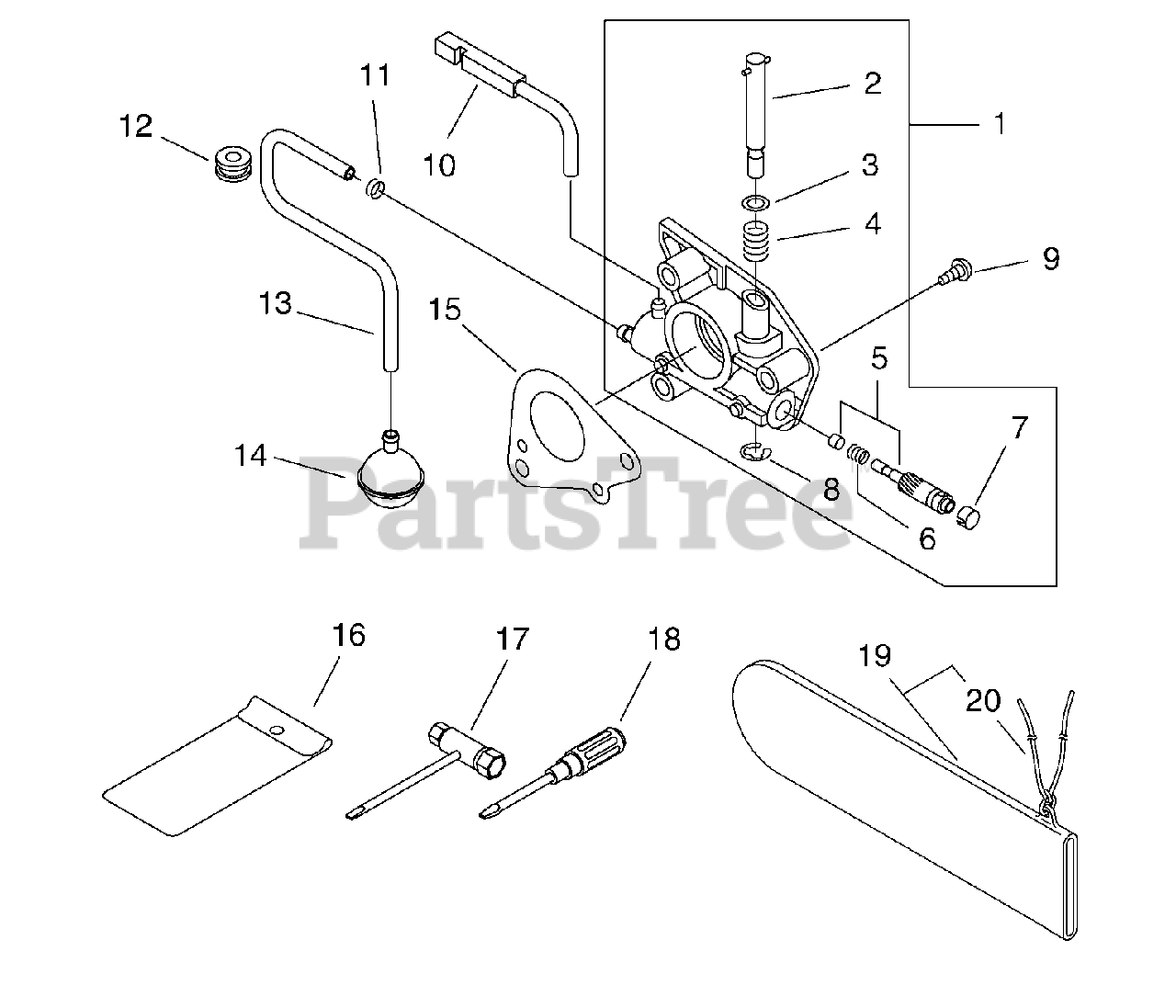 11
12
10
2
1
3
4
9
13
15
5
7
14
8
6
PartsTree
16
17
18
19
20