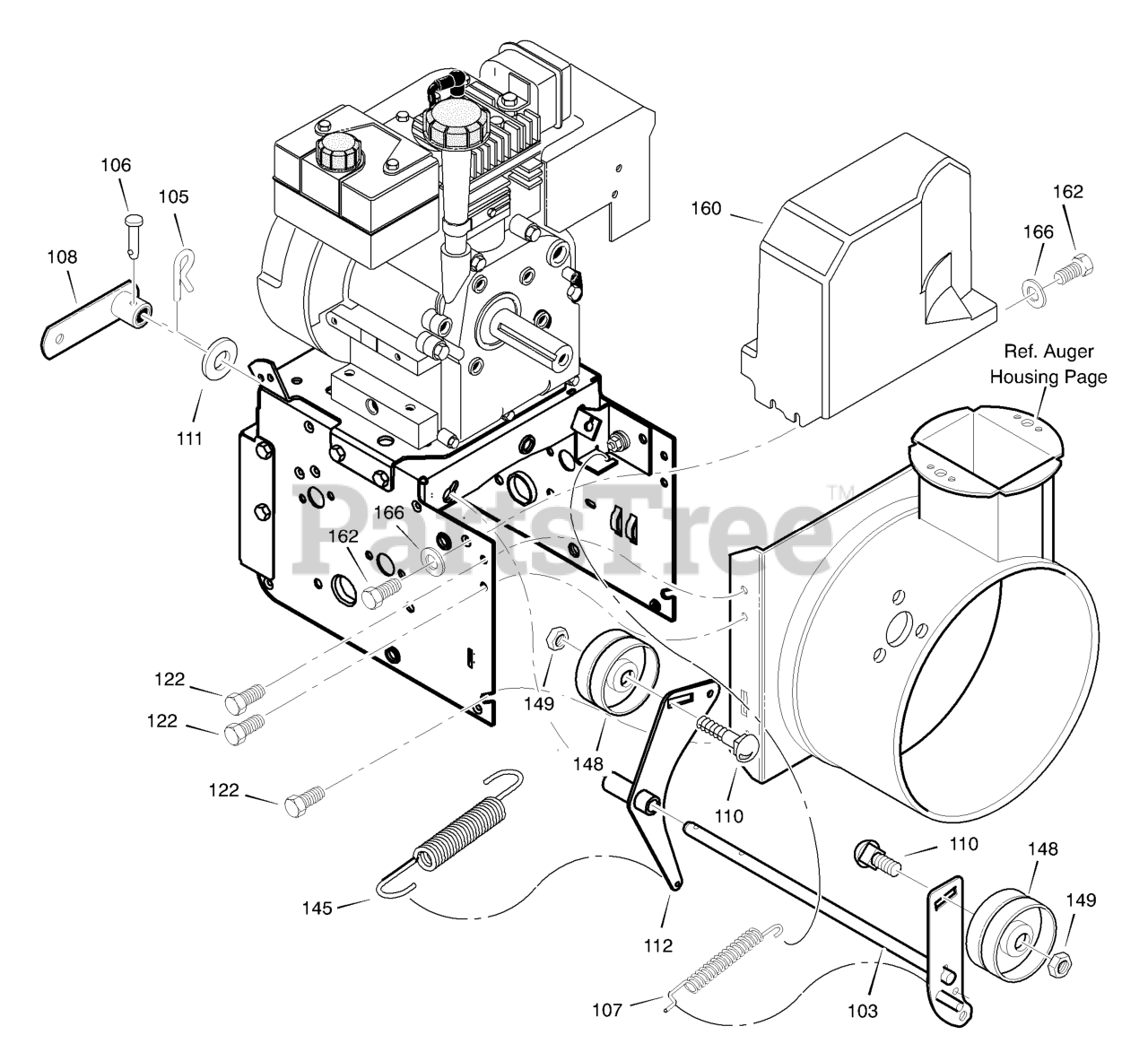 106
105
108
111
160
162
166
Ref. Auger Housing Page
PartsTree™
166
162
122
122
122
149
148
110
145
112
110
148
149
107
103