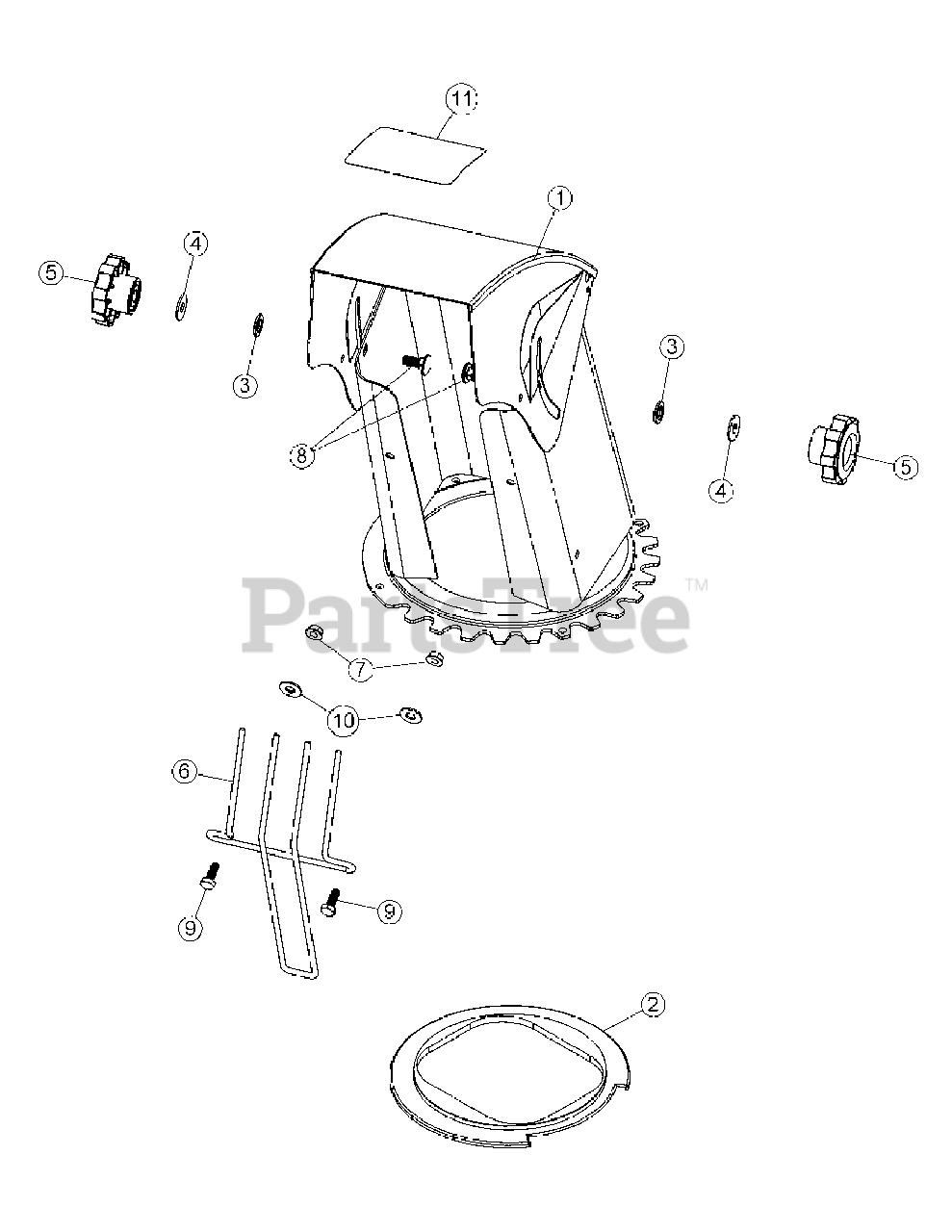 11
1
5
4
3
8
3
4
5
PartsTree™
7
10
6
9
9
2