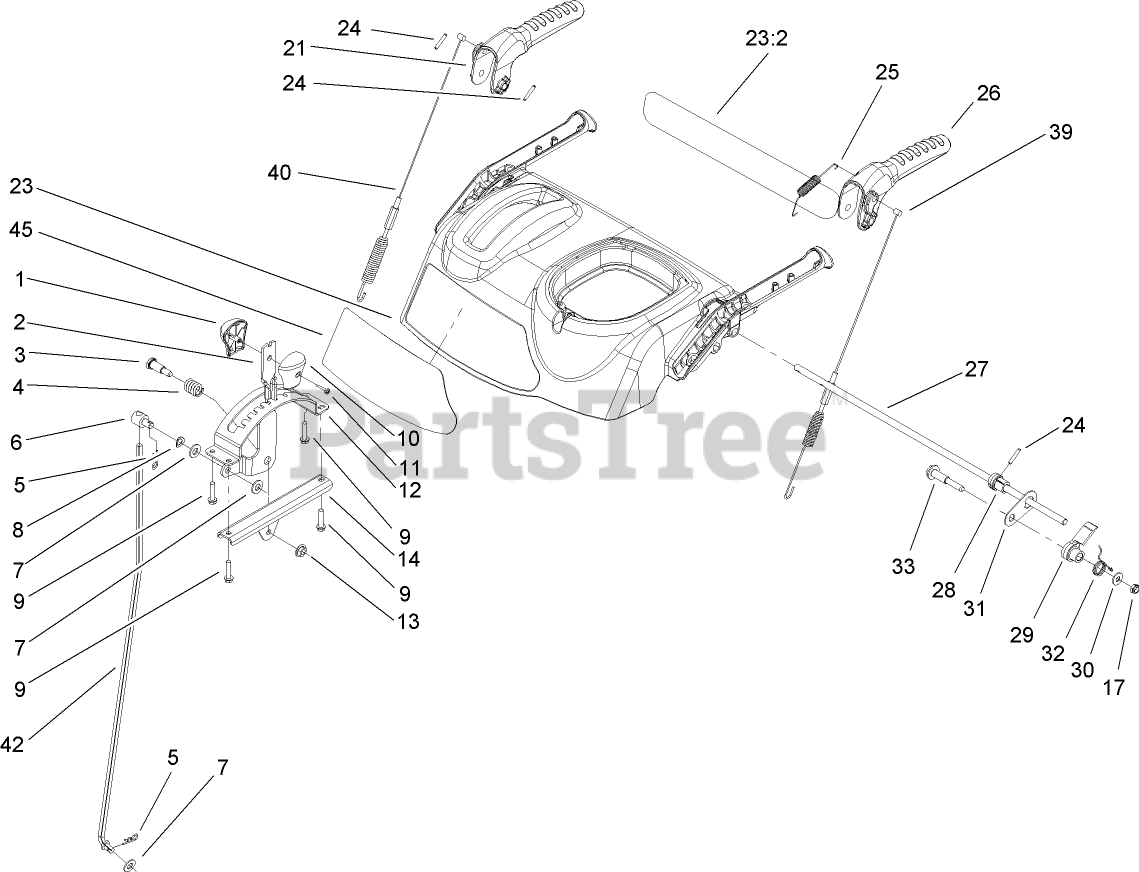 24
21
24
40
23
45
1
2
3
4
6
5
8
7
9
7
9
42
5
7
10
11
12
9
14
9
13
23:2
25
26
39
27
24
33
28
31
29
32
30
17
PartsTree