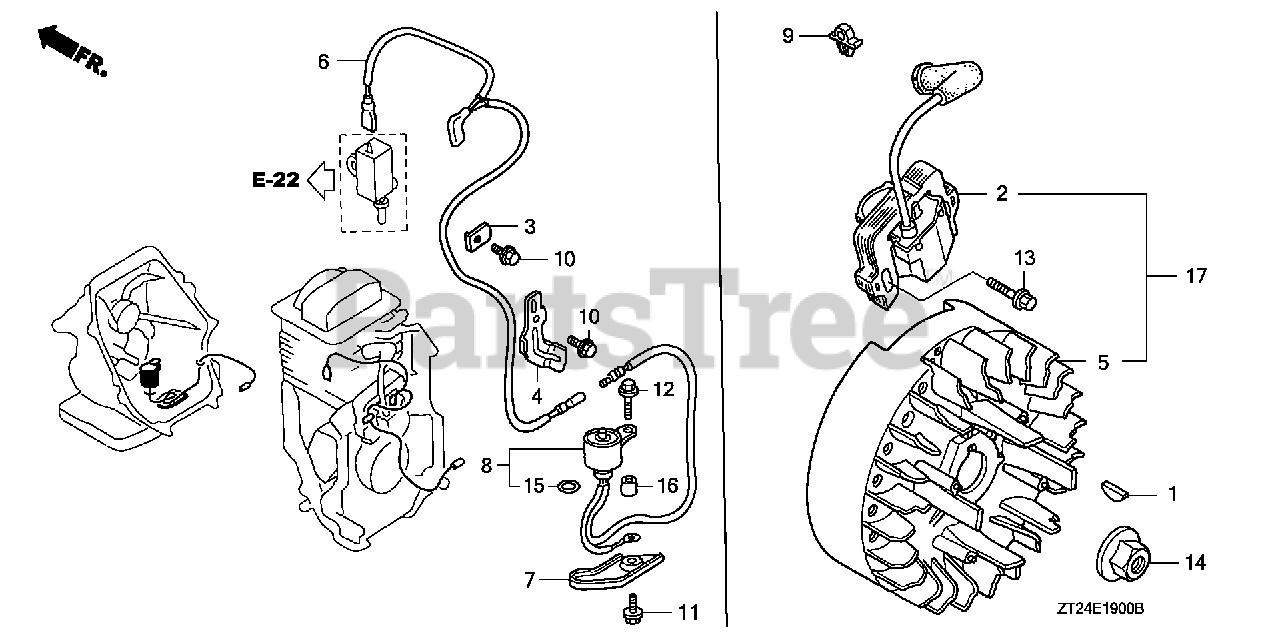 FR.

6

E-22

3

10

10

4

12

8

15

16

7

11

9

2

13

17

5

1

14

PartsTree

ZT24E1900B