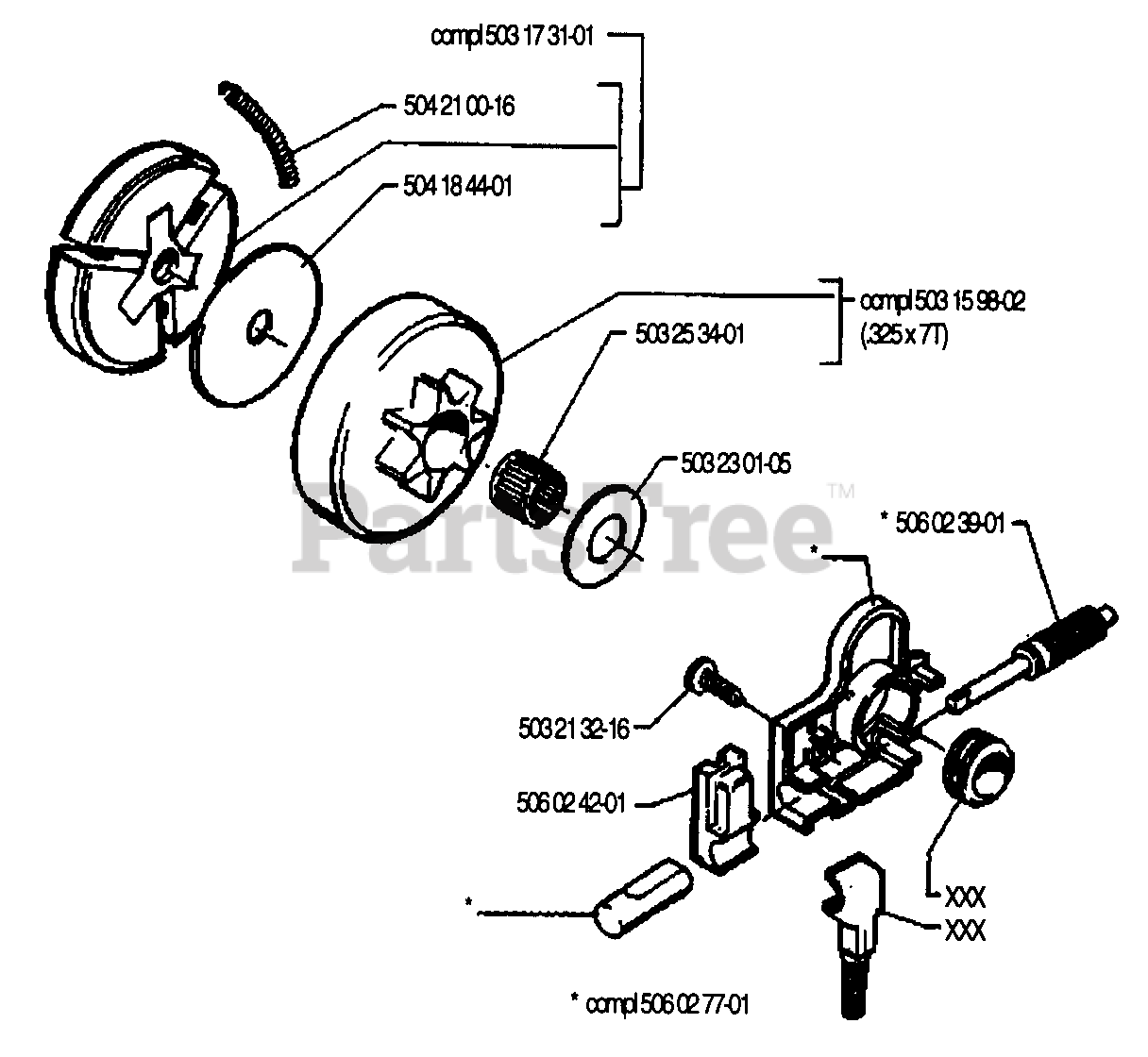 compl 503 17 31-01

504 21 00-16

504 18 44-01

compl 503 15 98-02
(.325 x 7T)

503 25 34-01

503 23 01-05

PartsTree™

* 506 02 39-01

*

503 21 32-16

506 02 42-01

*

XXX

XXX

* compl 506 02 77-01