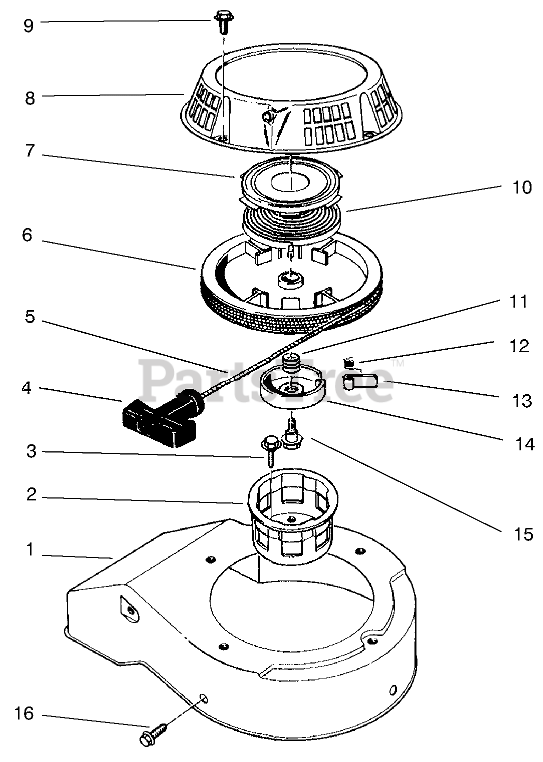 9
8
7
10
6
11
5
12
4
13
14
3
2
15
1
16
PartsTree™