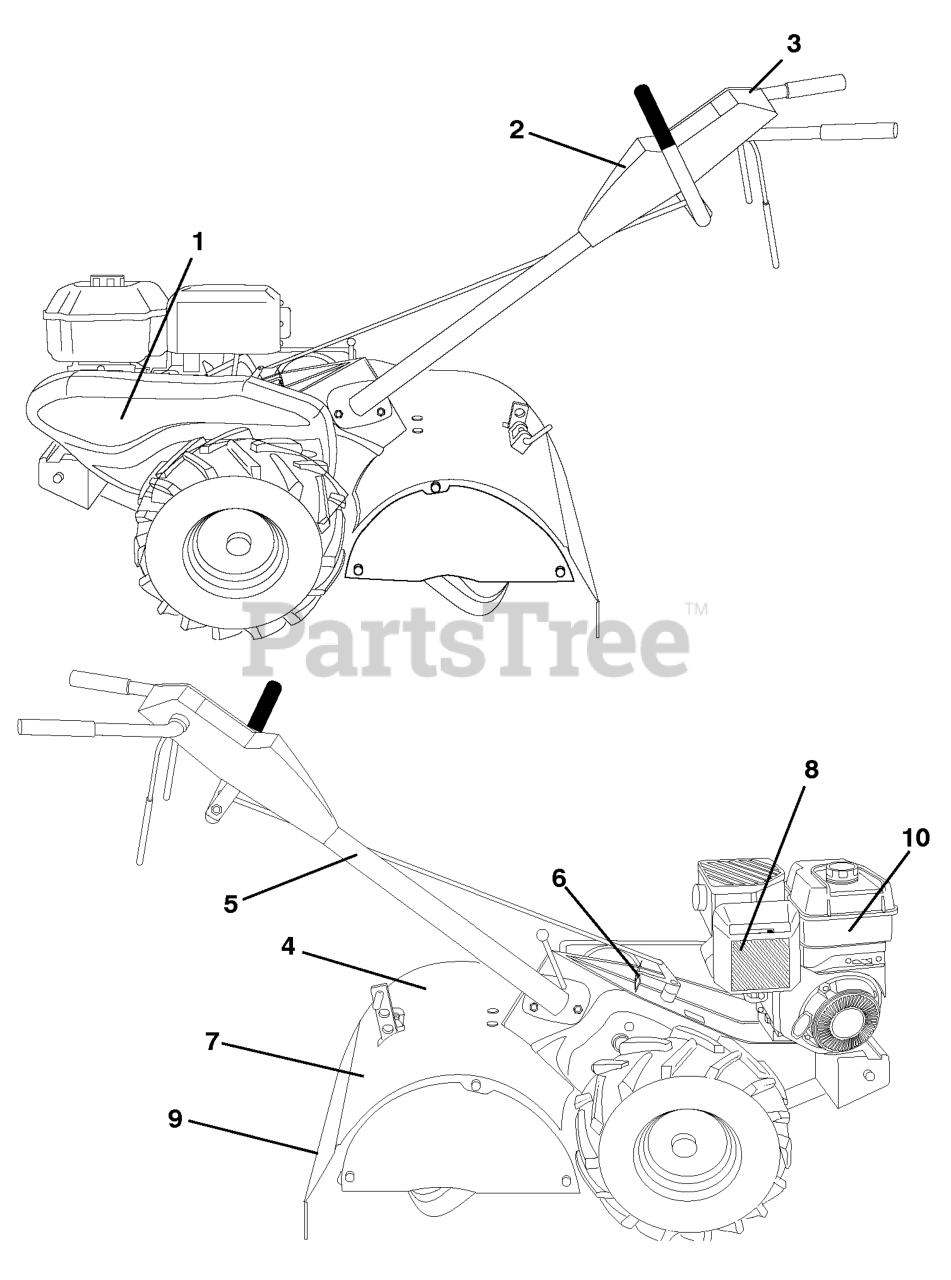 3
2
1
PartsTree™
8
10
6
5
4
7
9