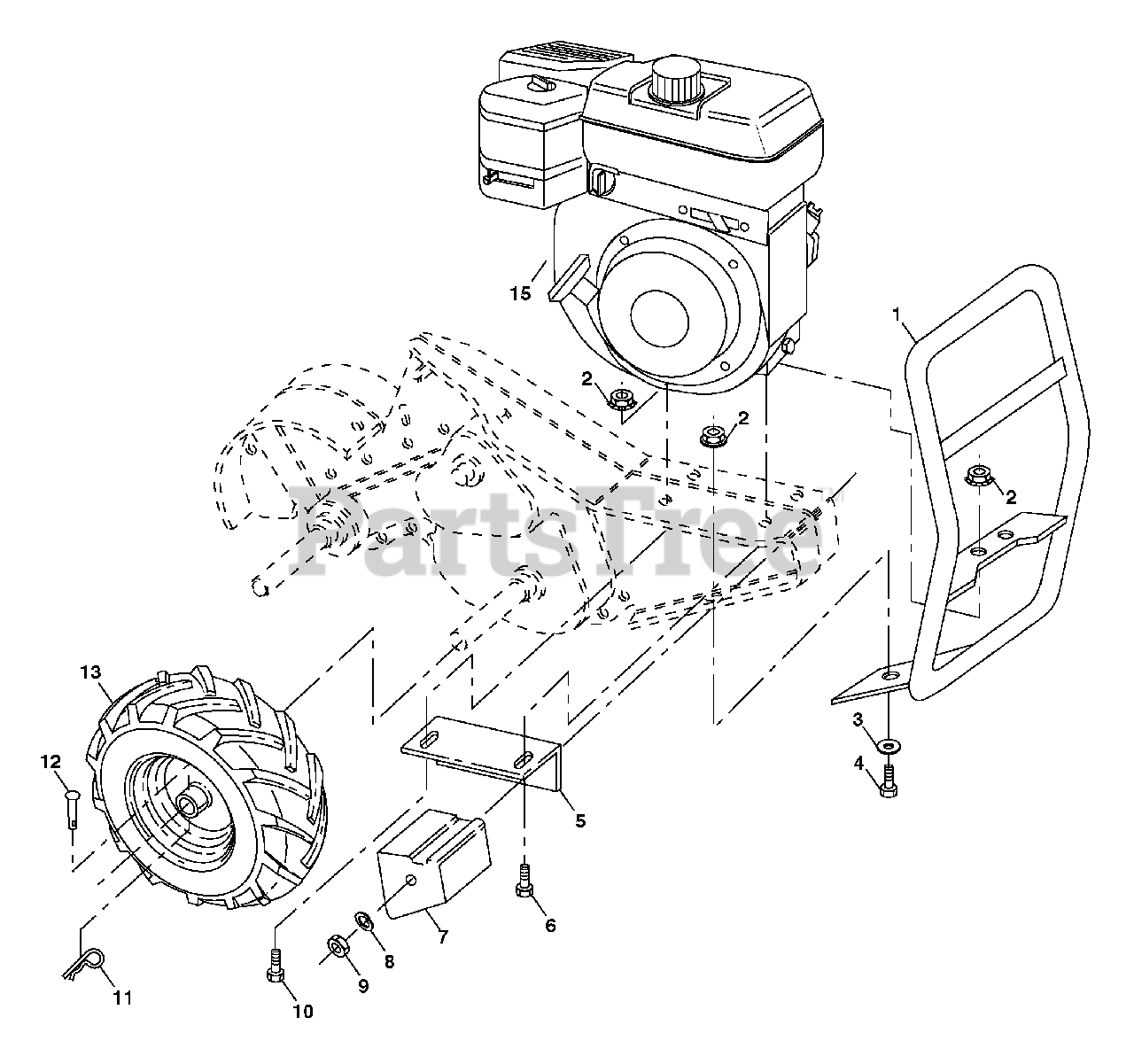 15
1
2
2
2
PartsTree
13
12
3
4
5
6
7
8
9
10
11