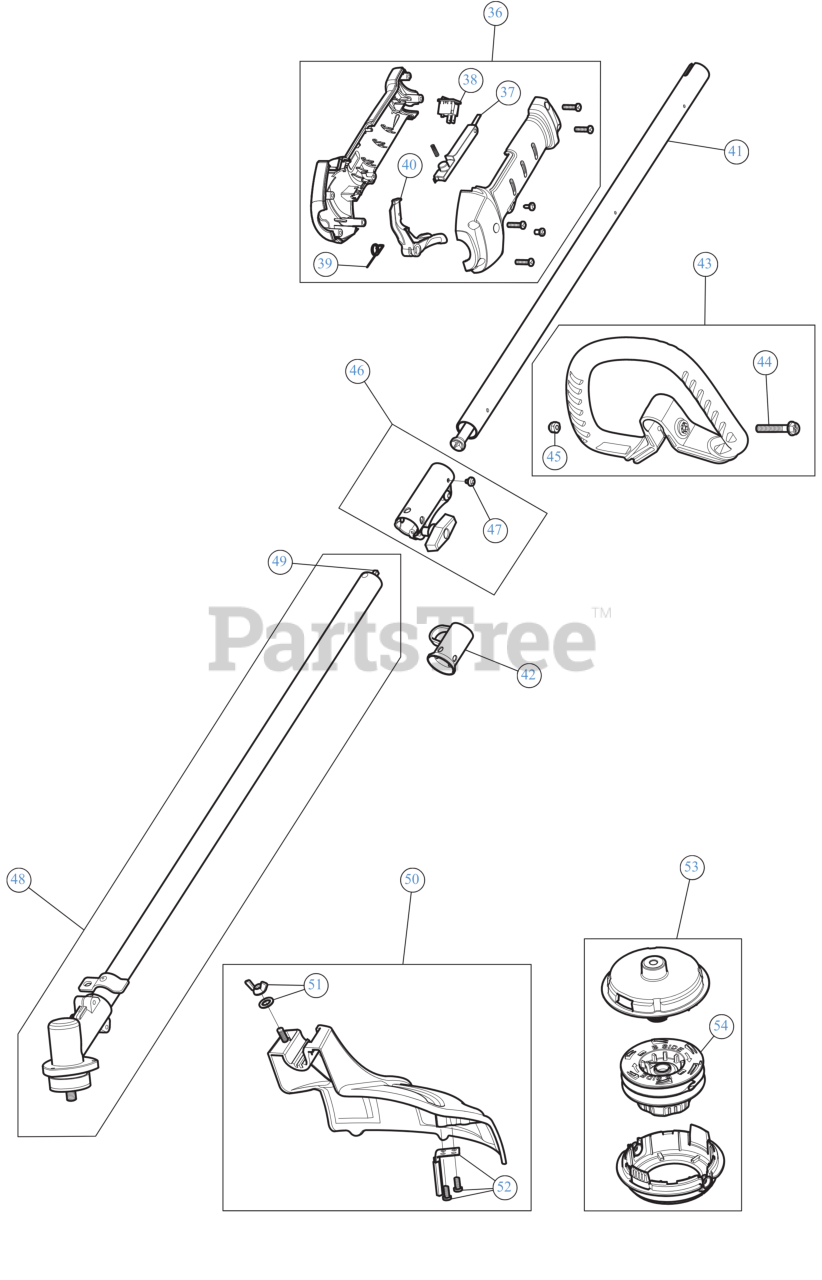 36
38
37
40
39
41
43
44
45
46
47
49
PartsTree™
42
48
50
51
52
53
54