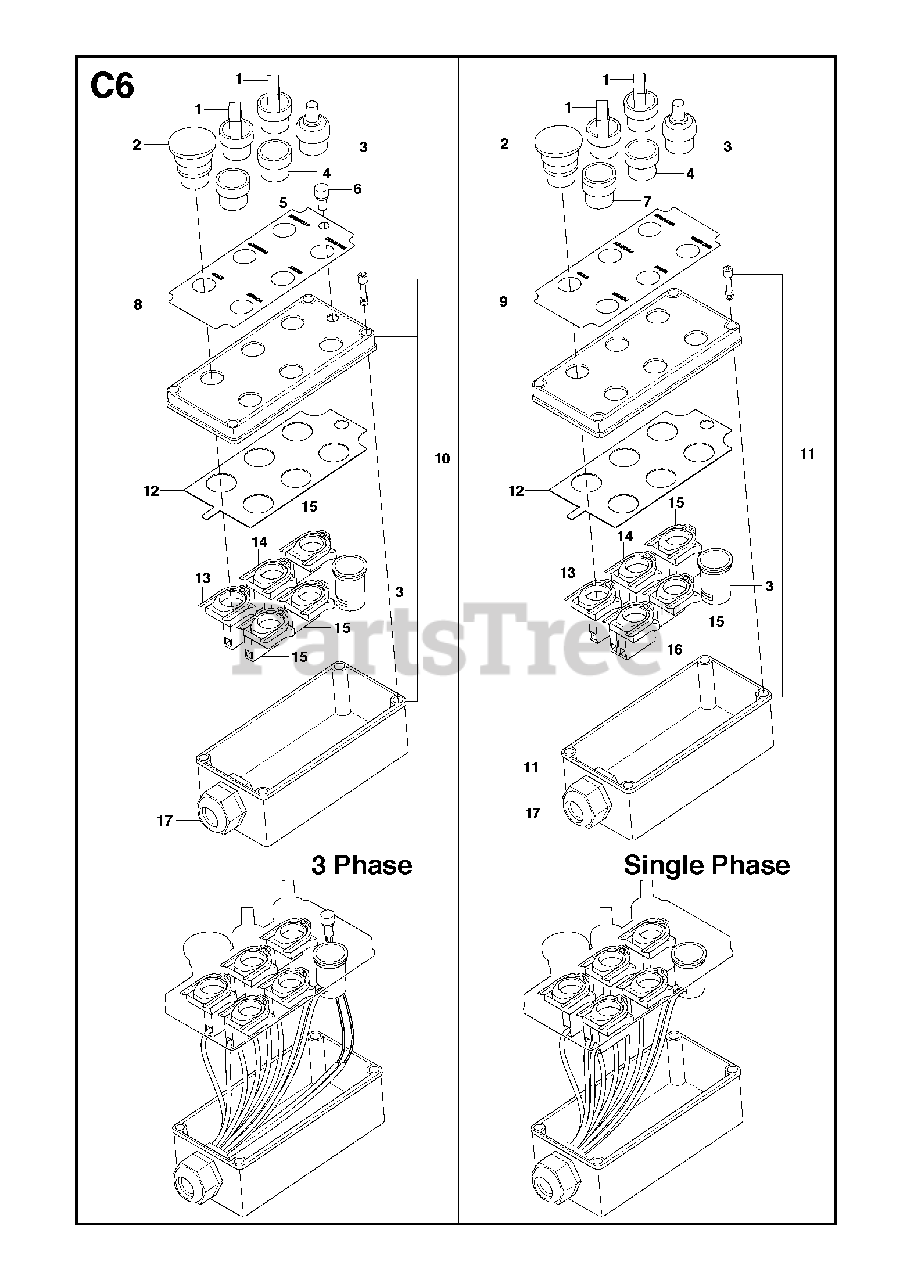 C6

1
1
2
3
4
5
6
8
10
12
15
14
13
3
15
15
17

3 Phase

1
1
2
3
4
7
9
11
12
15
14
13
3
15
16
11
17

Single Phase

PartsTree