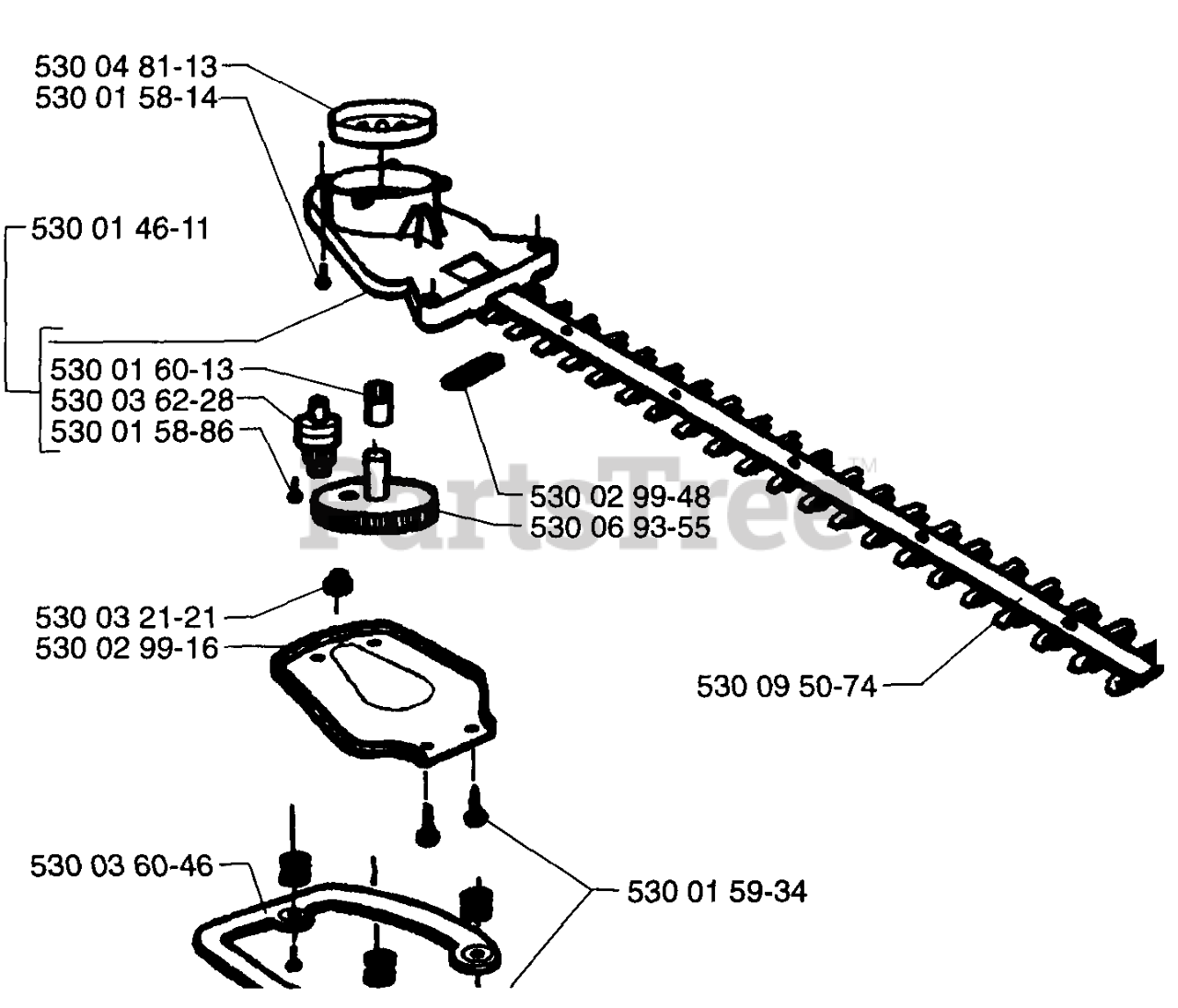 530 04 81-13
530 01 58-14
530 01 46-11
530 01 60-13
530 03 62-28
530 01 58-86
530 02 99-48
530 06 93-55
PartsTree™
530 03 21-21
530 02 99-16
530 09 50-74
530 03 60-46
530 01 59-34