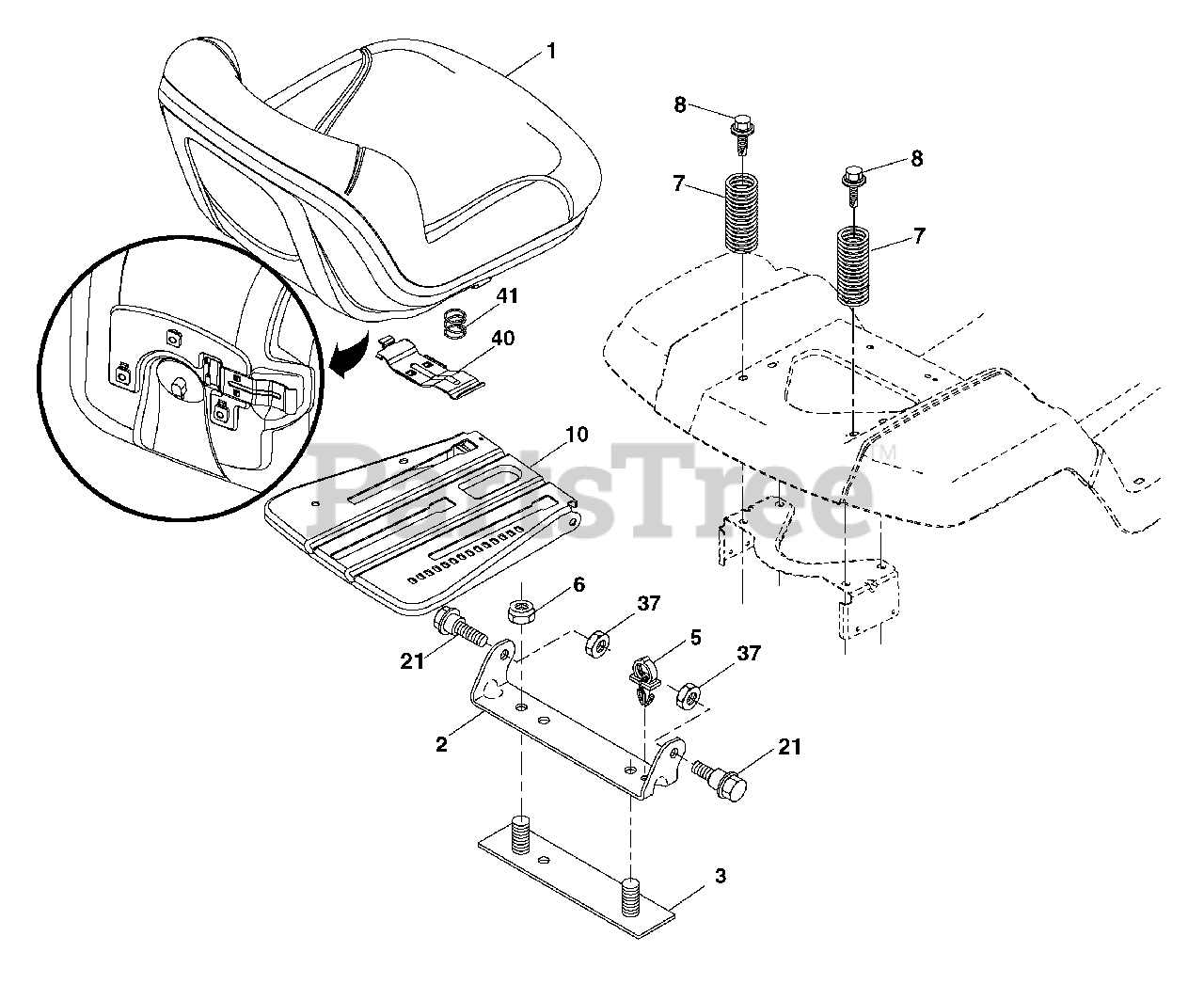 1
8
8
7
7
41
40
10
PartsTree™
6
37
5
37
21
2
21
3