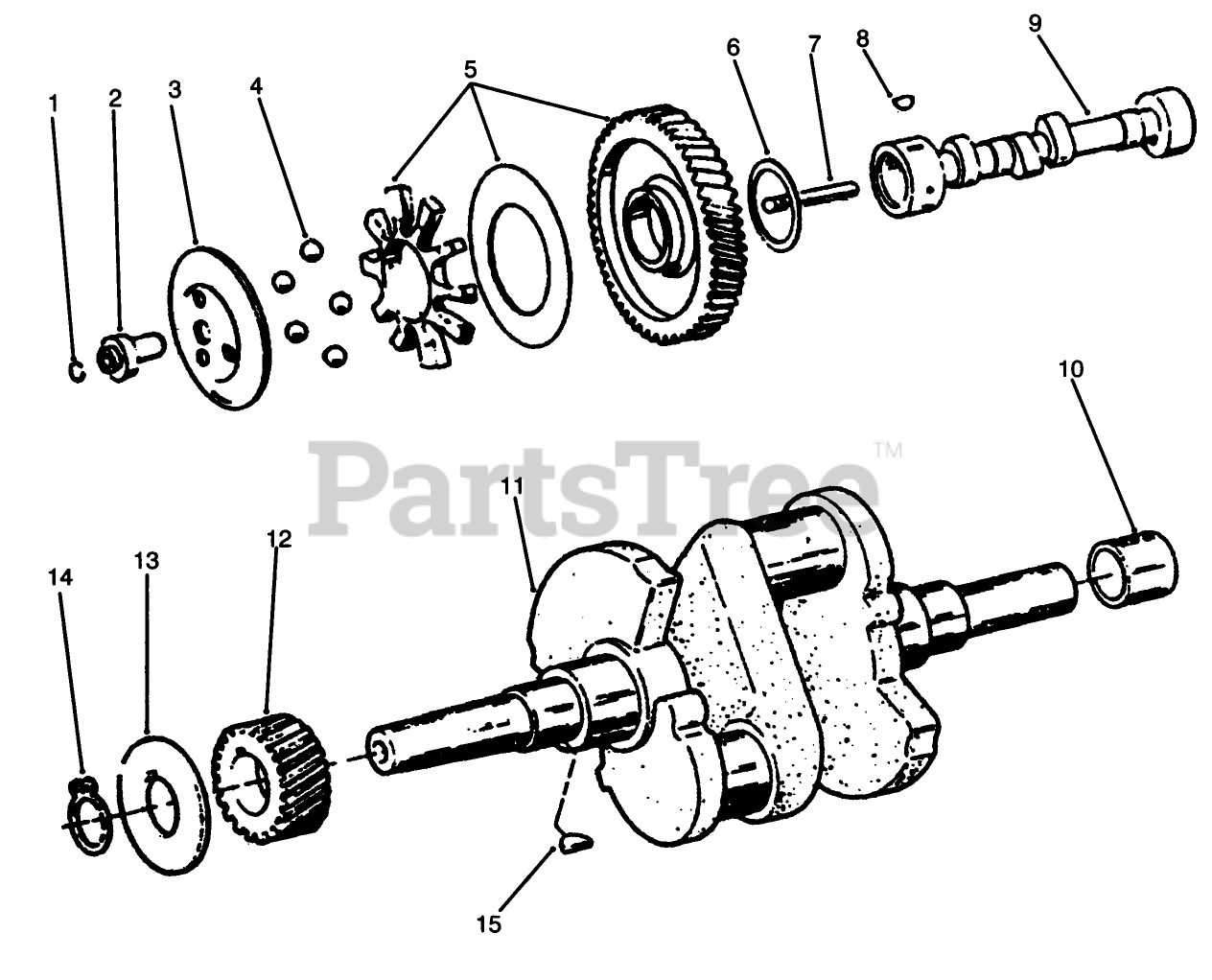 1
2
3
4
5
6
7
8
9
10
PartsTree™
11
12
13
14
15