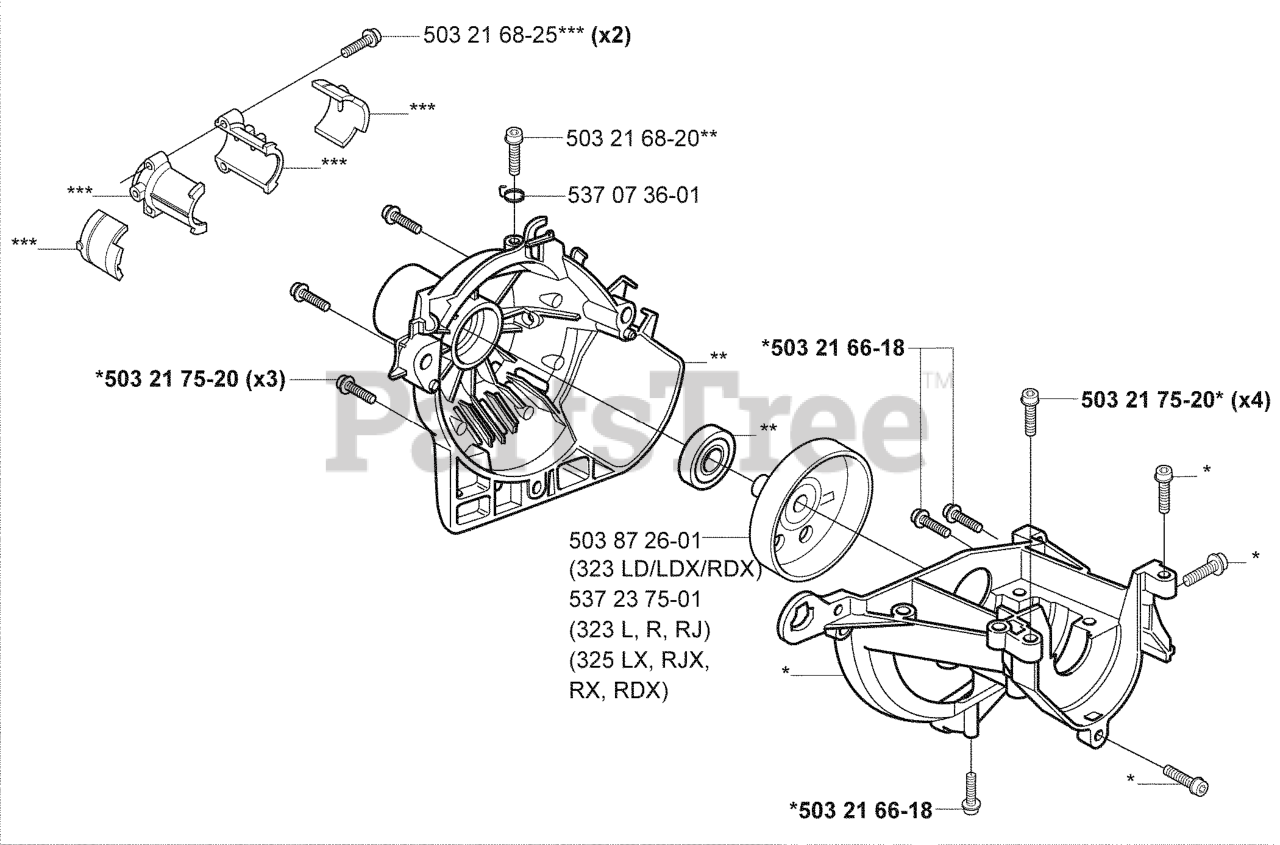 503 21 68-25*** (x2)

***

***

***

***

503 21 68-20**

537 07 36-01

**

*503 21 75-20 (x3)

PartsTree™

**

*503 21 66-18

503 21 75-20* (x4)

*

*

503 87 26-01 (323 LD/LDX/RDX) 537 23 75-01 (323 L, R, RJ) (325 LX, RJX, RX, RDX)

*

*

*503 21 66-18