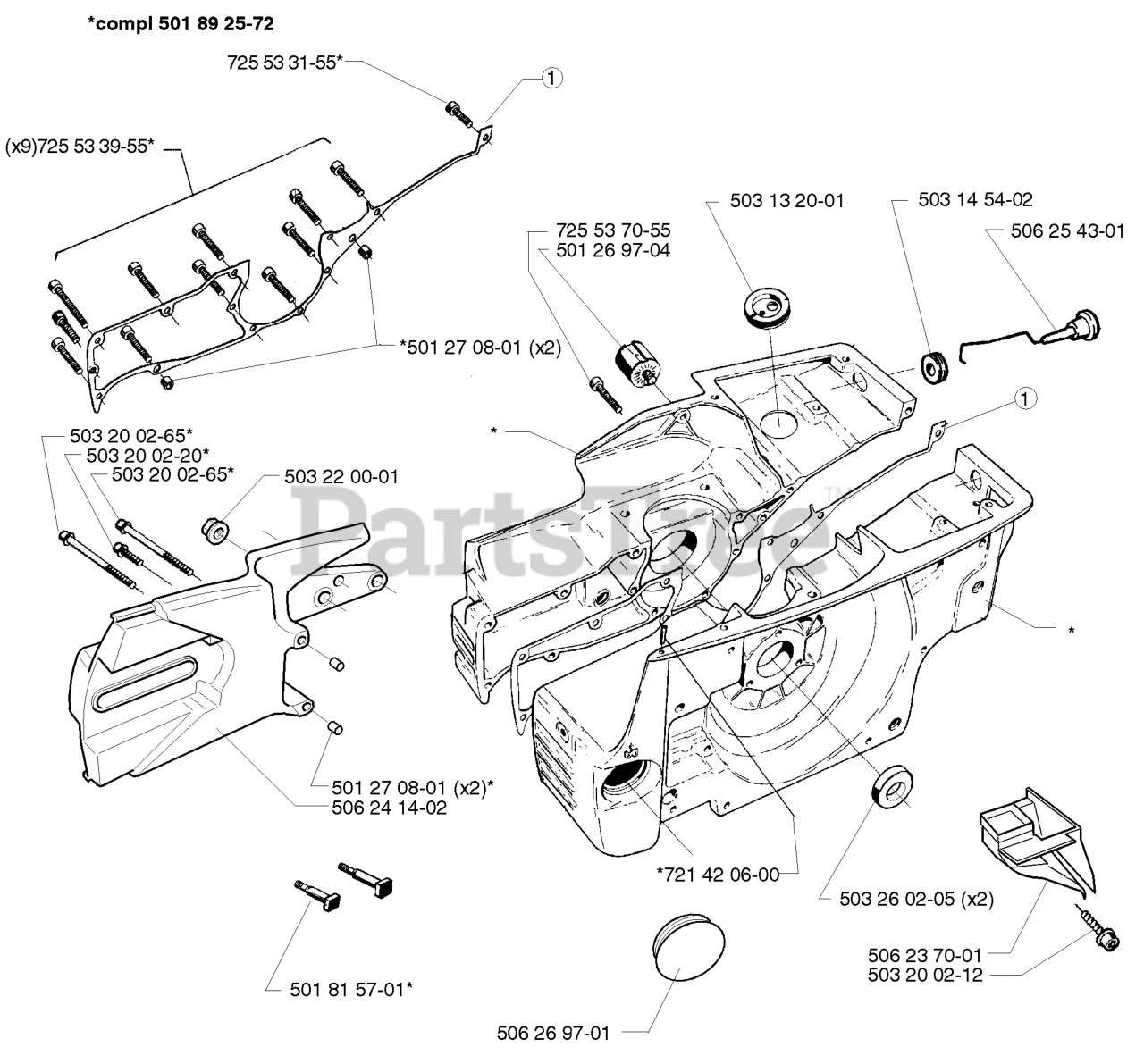 *compl 501 89 25-72

725 53 31-55*

1

(x9)725 53 39-55*

503 13 20-01

503 14 54-02

725 53 70-55
501 26 97-04

506 25 43-01

*501 27 08-01 (x2)

1

*

503 20 02-65*
503 20 02-20*
503 20 02-65*

503 22 00-01

PartsTree™

*

501 27 08-01 (x2)*
506 24 14-02

*721 42 06-00

503 26 02-05 (x2)

506 23 70-01
503 20 02-12

501 81 57-01*

506 26 97-01