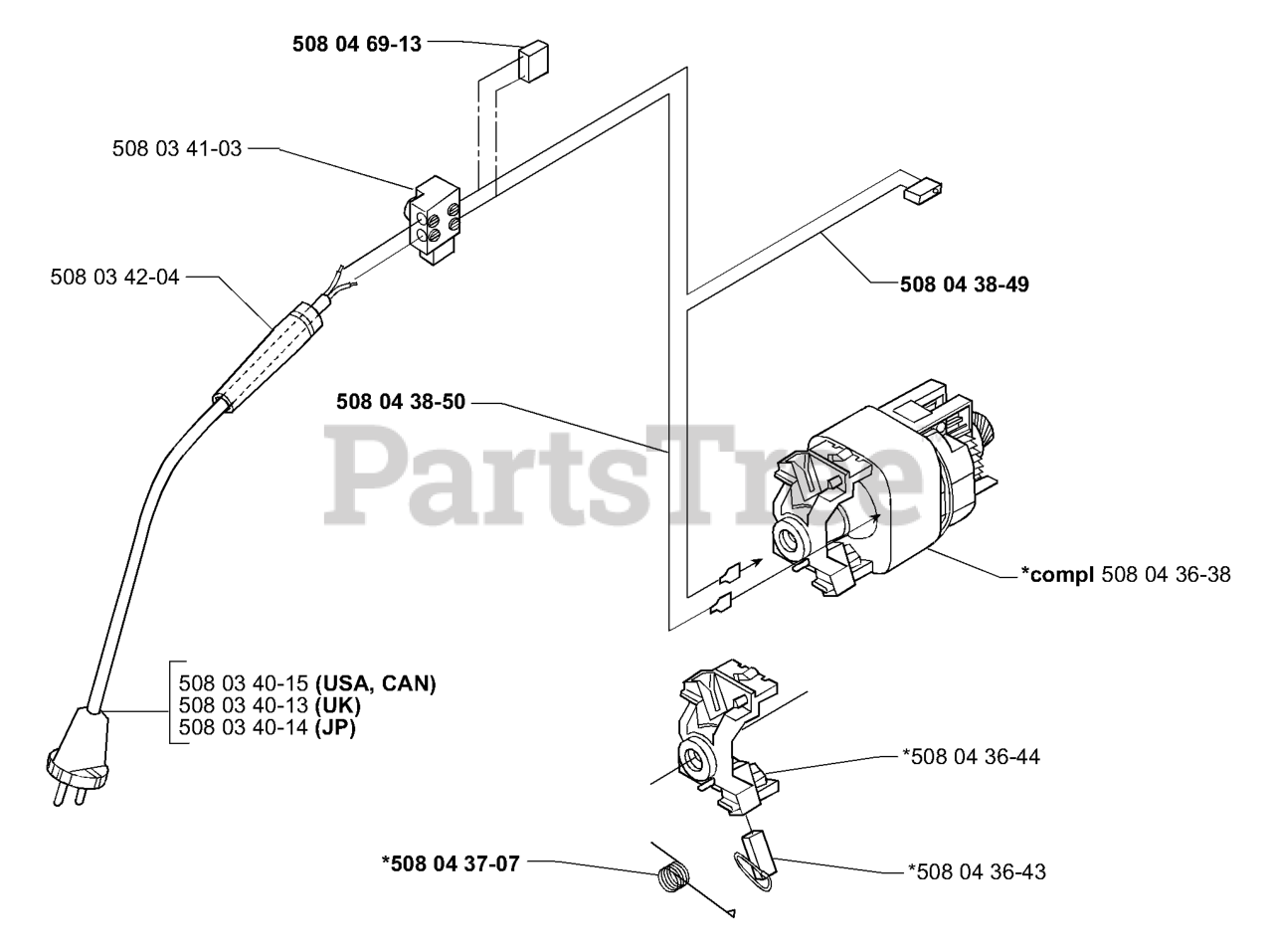 508 04 69-13

508 03 41-03

508 03 42-04

508 04 38-49

508 04 38-50

PartsTree

*compl 508 04 36-38

508 03 40-15 (USA, CAN)
508 03 40-13 (UK)
508 03 40-14 (JP)

*508 04 36-44

*508 04 37-07

*508 04 36-43