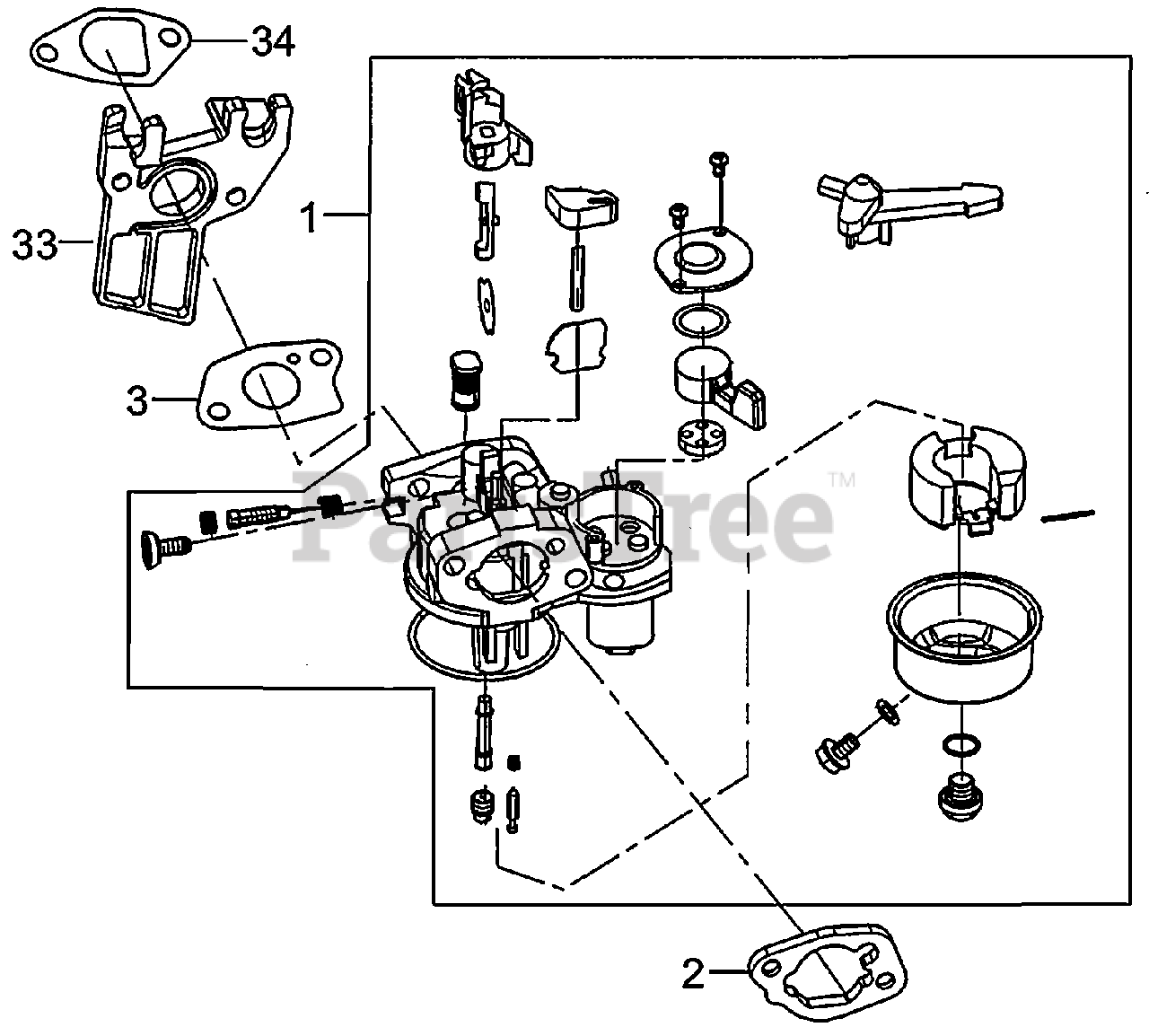 34

1

33

3

PartsTree™

2