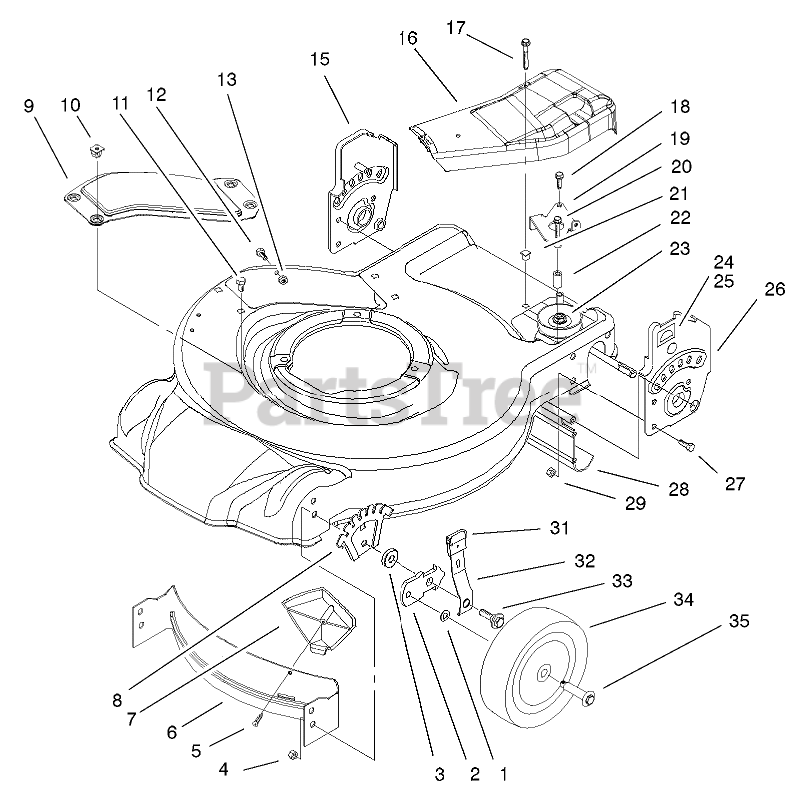 17
16
15
13
12
11
10
9
18
19
20
21
22
23
24
25
26
PartsTree™
27
28
29
31
32
33
34
35
8
7
6
5
4
3
2
1