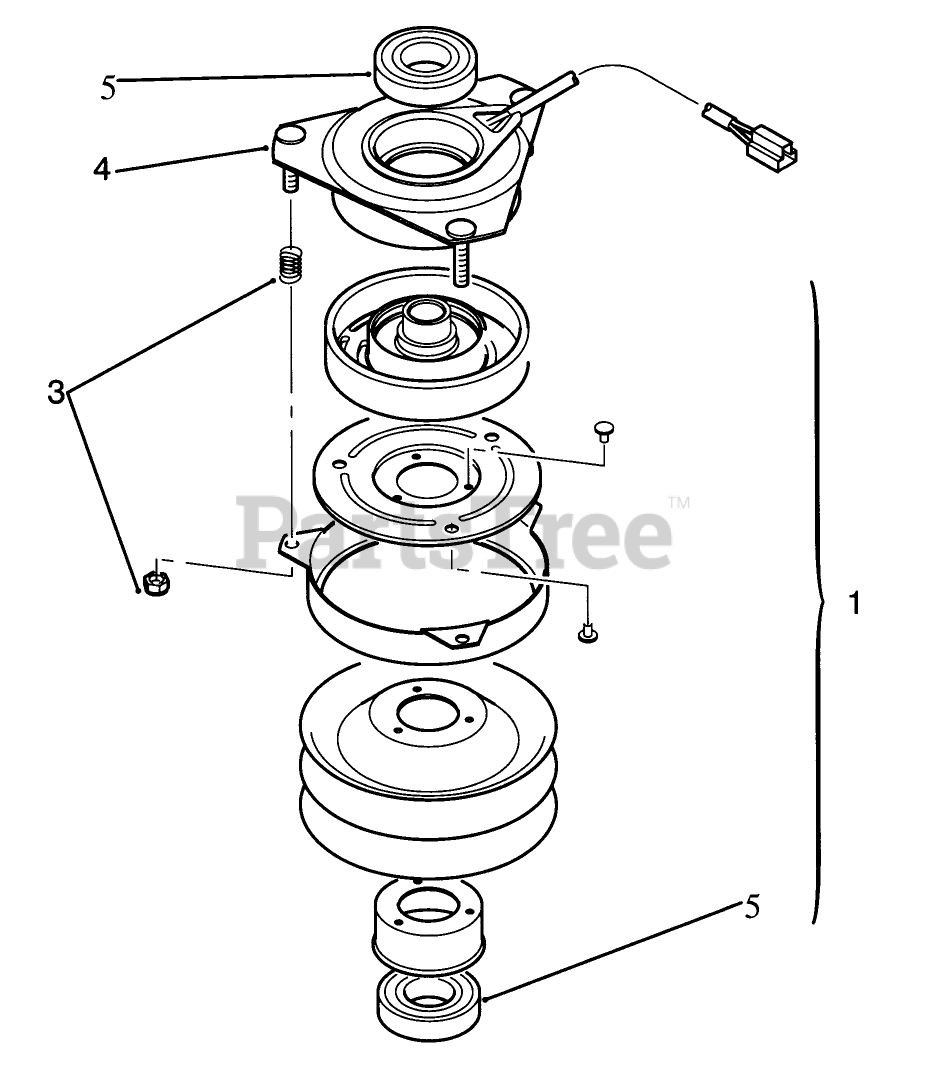 5

4

3

PartsTree™

1

5