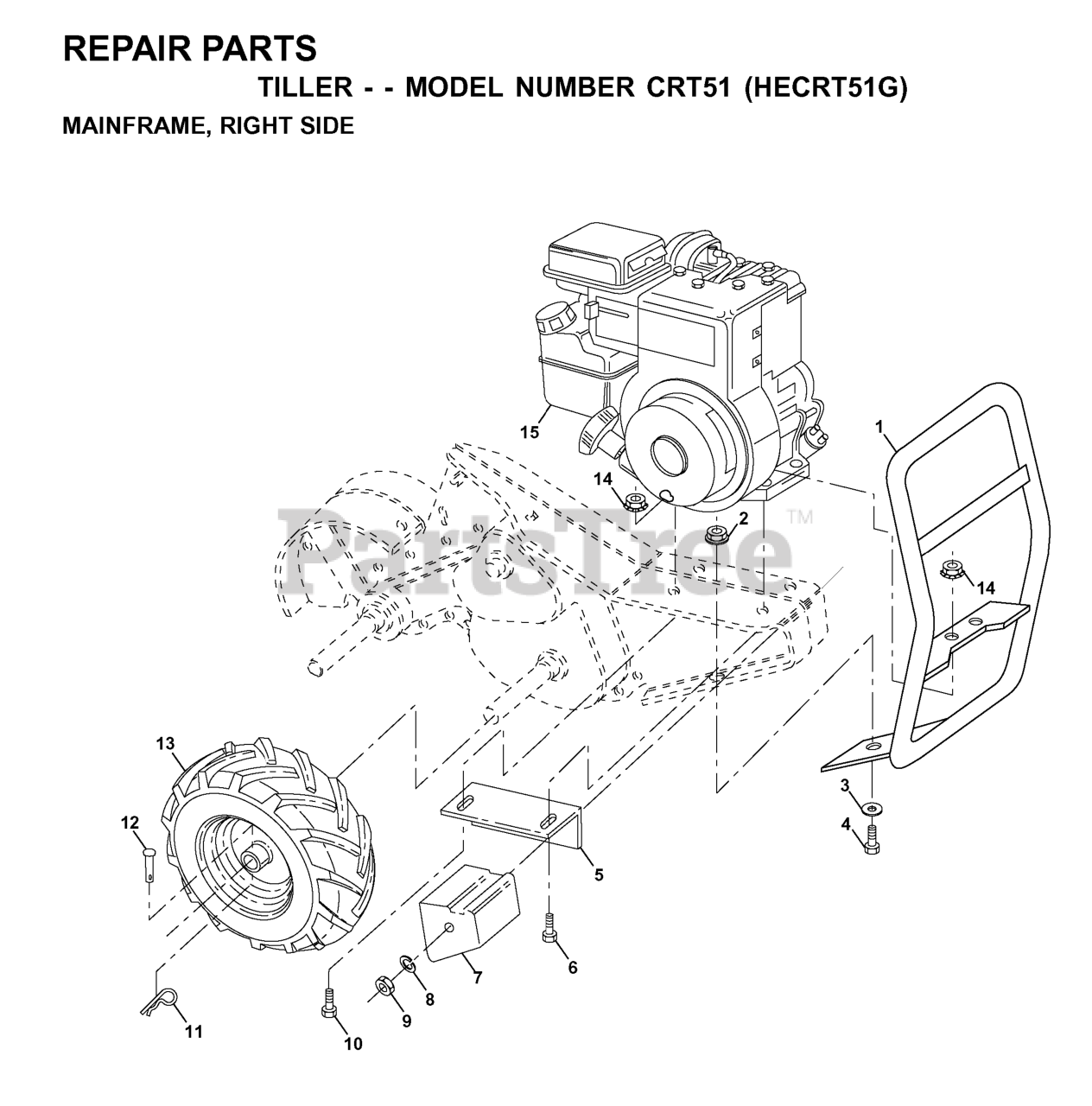 REPAIR PARTS

TILLER - - MODEL NUMBER CRT51 (HECRT51G)

MAINFRAME, RIGHT SIDE

15

1

14

2

PartsTree™

14

13

12

3

4

5

6

7

8

9

10

11