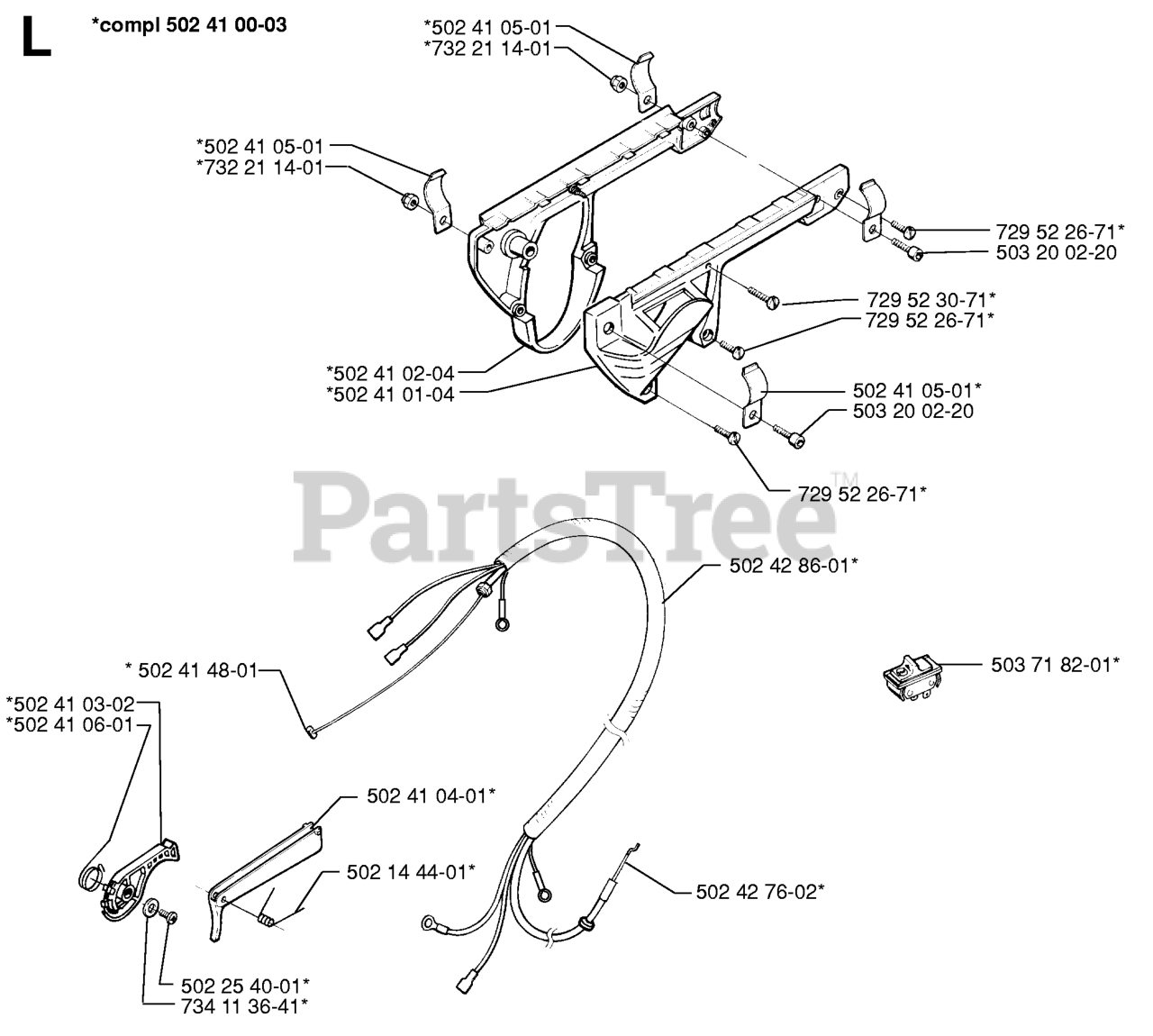 L *compl 502 41 00-03

*502 41 05-01
*732 21 14-01

*502 41 05-01
*732 21 14-01

729 52 26-71*
503 20 02-20

729 52 30-71*
729 52 26-71*

*502 41 02-04
*502 41 01-04

502 41 05-01*
503 20 02-20

729 52 26-71*

PartsTree™

502 42 86-01*

* 502 41 48-01

503 71 82-01*

*502 41 03-02
*502 41 06-01

502 41 04-01*

502 14 44-01*

502 42 76-02*

502 25 40-01*
734 11 36-41*