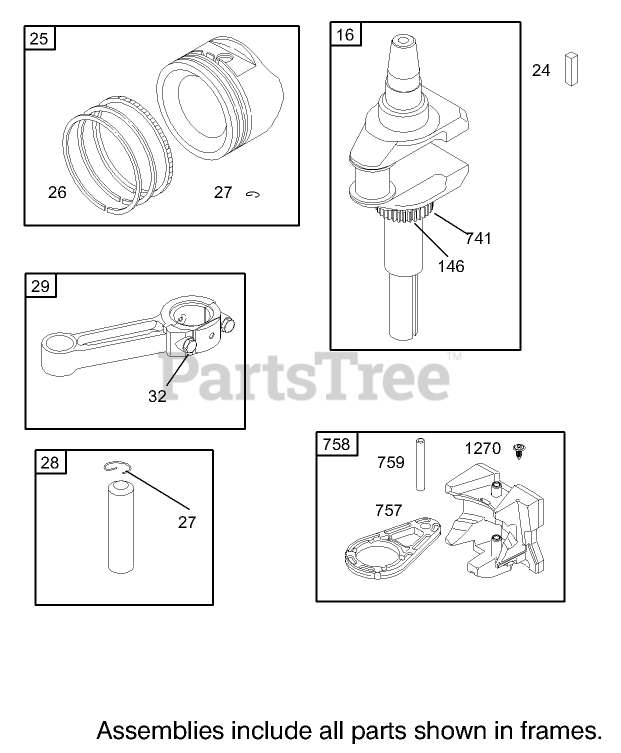 25

26

27

16

24

741

146

29

32

PartsTree™

28

27

758

759

1270

757

Assemblies include all parts shown in frames.