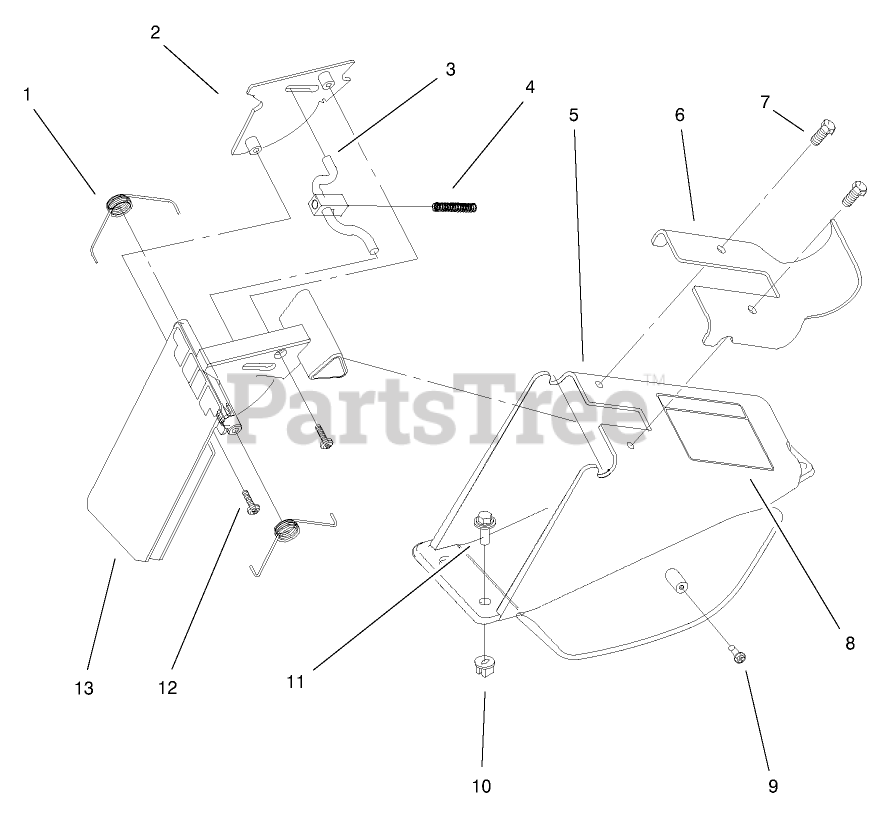 2
1
3
4
5
6
7
PartsTree™
8
13
12
11
10
9