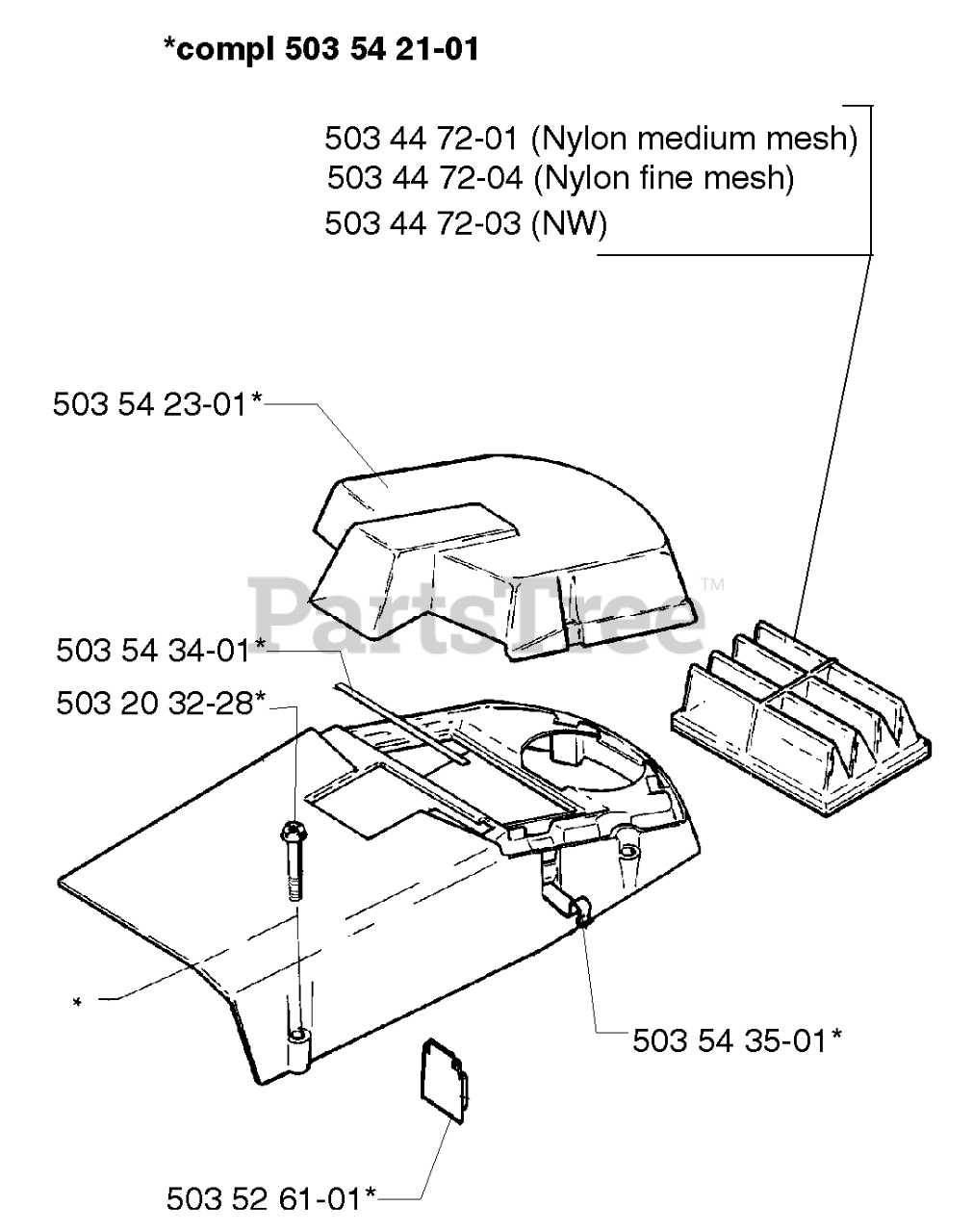 *compl 503 54 21-01

503 44 72-01 (Nylon medium mesh)
503 44 72-04 (Nylon fine mesh)
503 44 72-03 (NW)

503 54 23-01*

PartsTree™

503 54 34-01*

503 20 32-28*

*

503 54 35-01*

503 52 61-01*