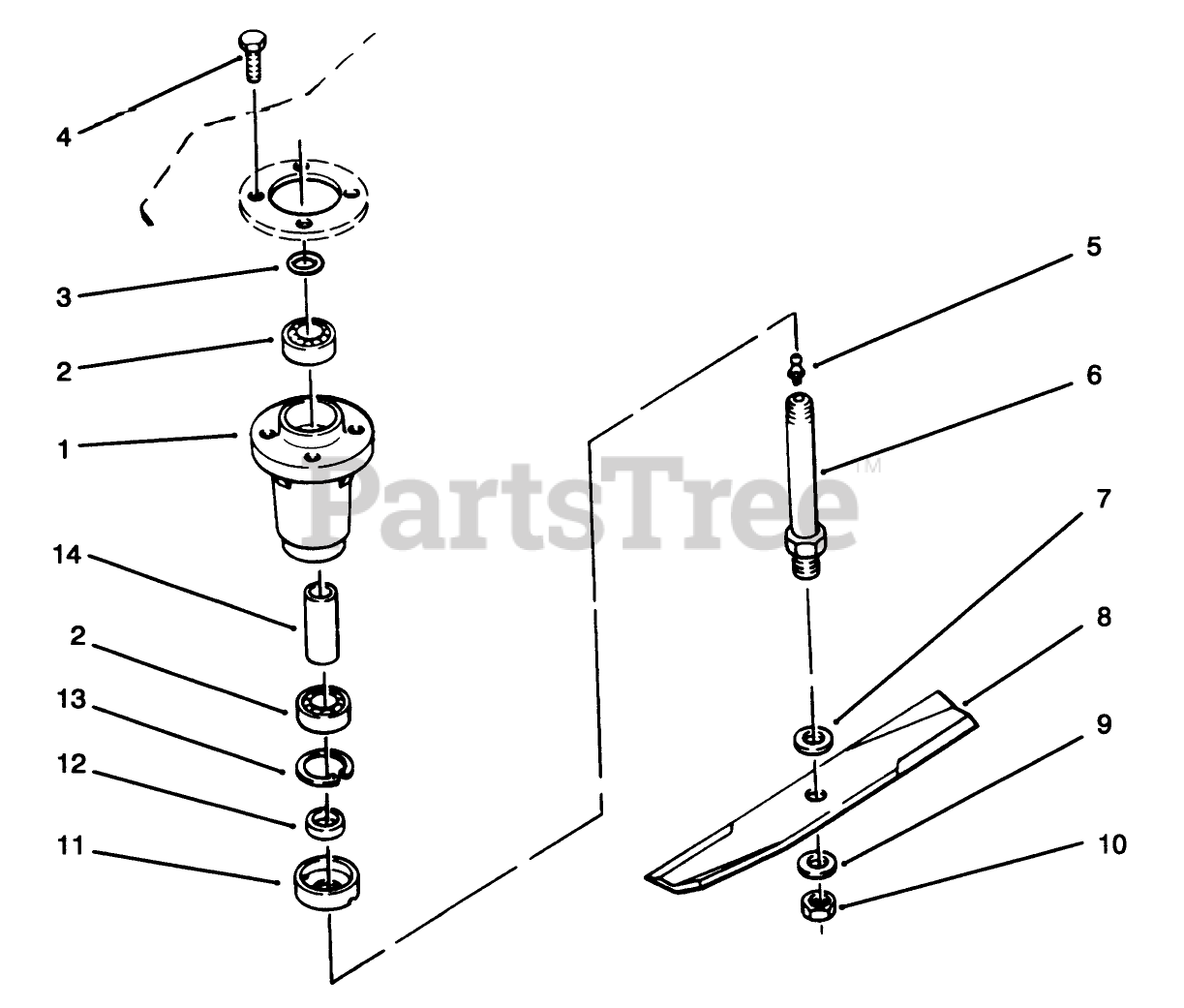 4
3
2
1
14
2
13
12
11
5
6
7
8
9
10
PartsTree™