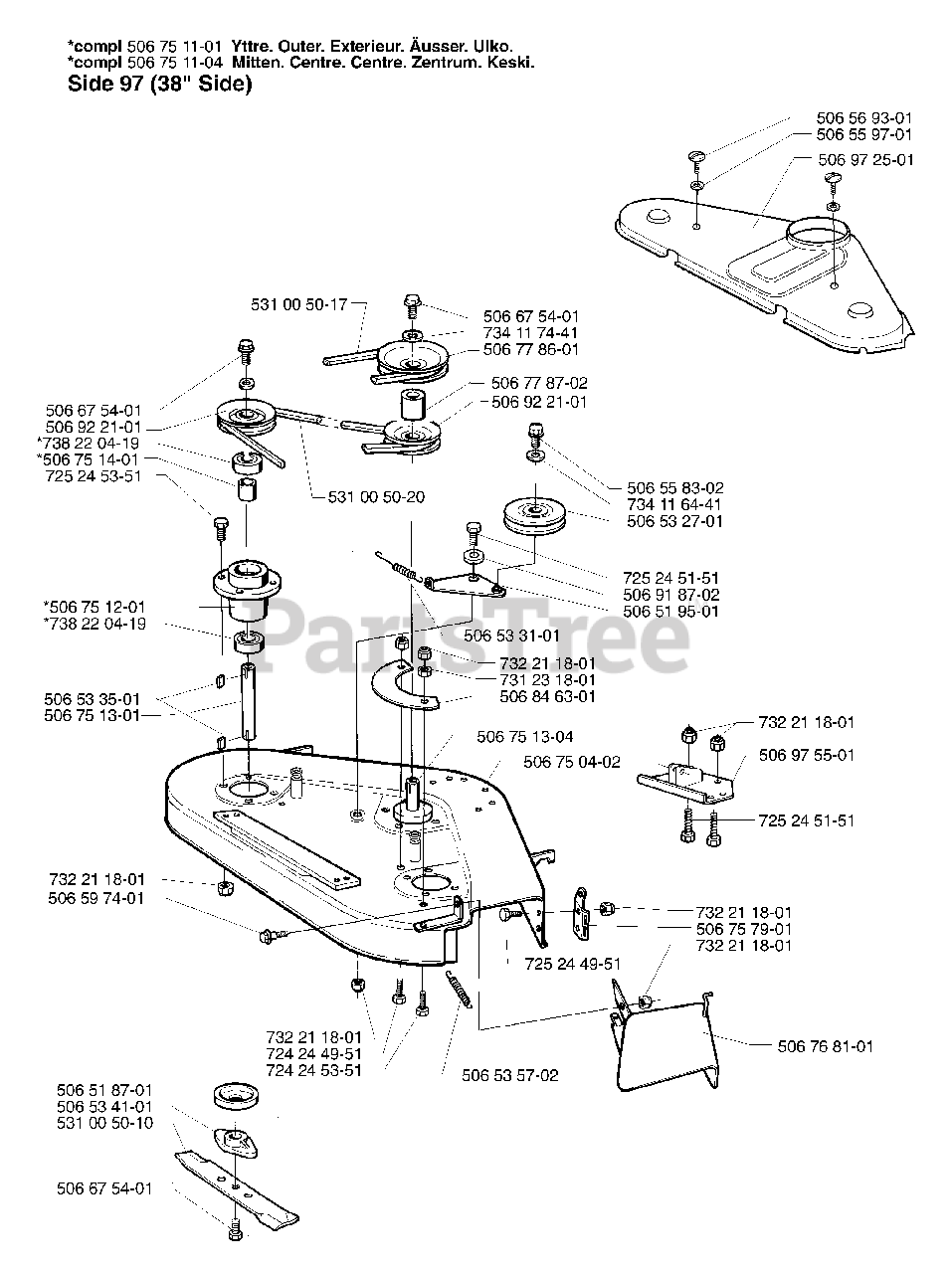 *compl 506 75 11-01 Yttre. Outer. Exterieur. Äusser. Ulko.
*compl 506 75 11-04 Mitten. Centre. Centre. Zentrum. Keski.
Side 97 (38" Side)

506 56 93-01
506 55 97-01
506 97 25-01

531 00 50-17
506 67 54-01
734 11 74-41
506 77 86-01
506 77 87-02
506 92 21-01

506 67 54-01
506 92 21-01
*738 22 04-19
*506 75 14-01
725 24 53-51
531 00 50-20

506 55 83-02
734 11 64-41
506 53 27-01

725 24 51-51
506 91 87-02
506 51 95-01

*506 75 12-01
*738 22 04-19

506 53 31-01
732 21 18-01
731 23 18-01
506 84 63-01

506 53 35-01
506 75 13-01

506 75 13-04
506 75 04-02

732 21 18-01
506 97 55-01
725 24 51-51

732 21 18-01
506 59 74-01

732 21 18-01
506 75 79-01
732 21 18-01
725 24 49-51

732 21 18-01
724 24 49-51
724 24 53-51
506 53 57-02
506 76 81-01

506 51 87-01
506 53 41-01
531 00 50-10

506 67 54-01

PartsTree