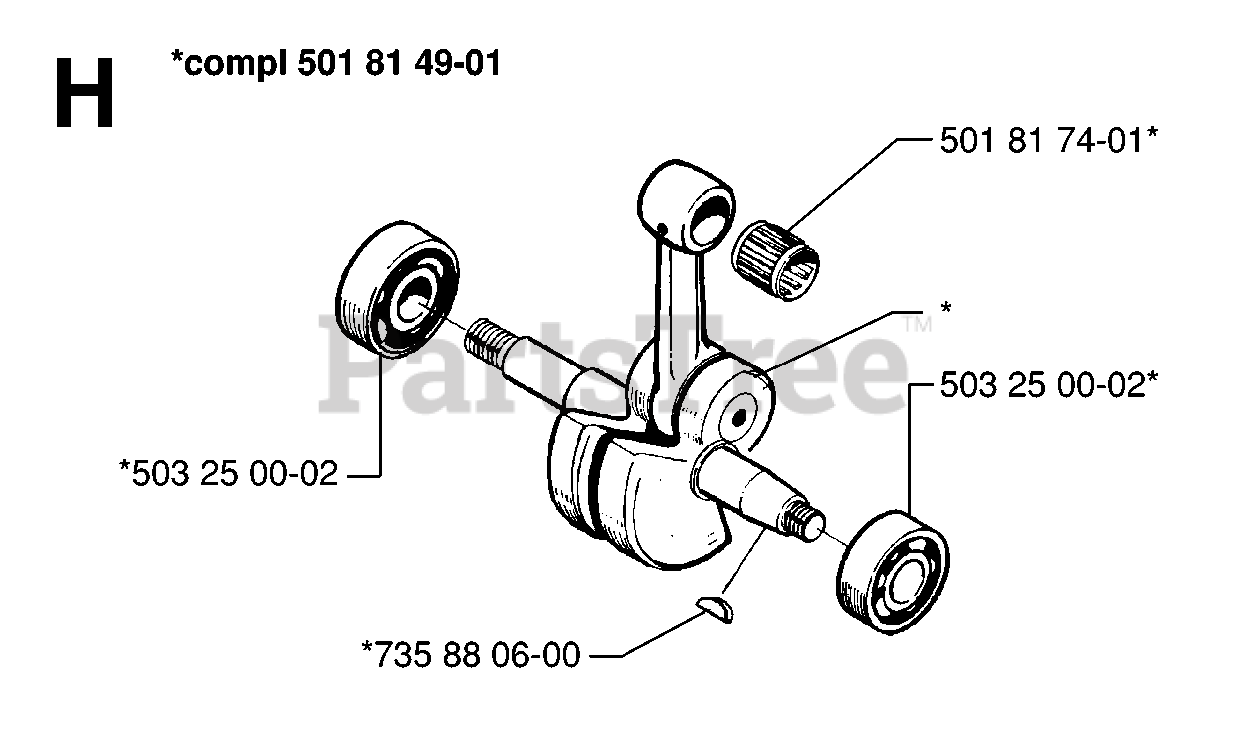 H

*compl 501 81 49-01

501 81 74-01*

*

PartsTree™

503 25 00-02*

*503 25 00-02

*735 88 06-00