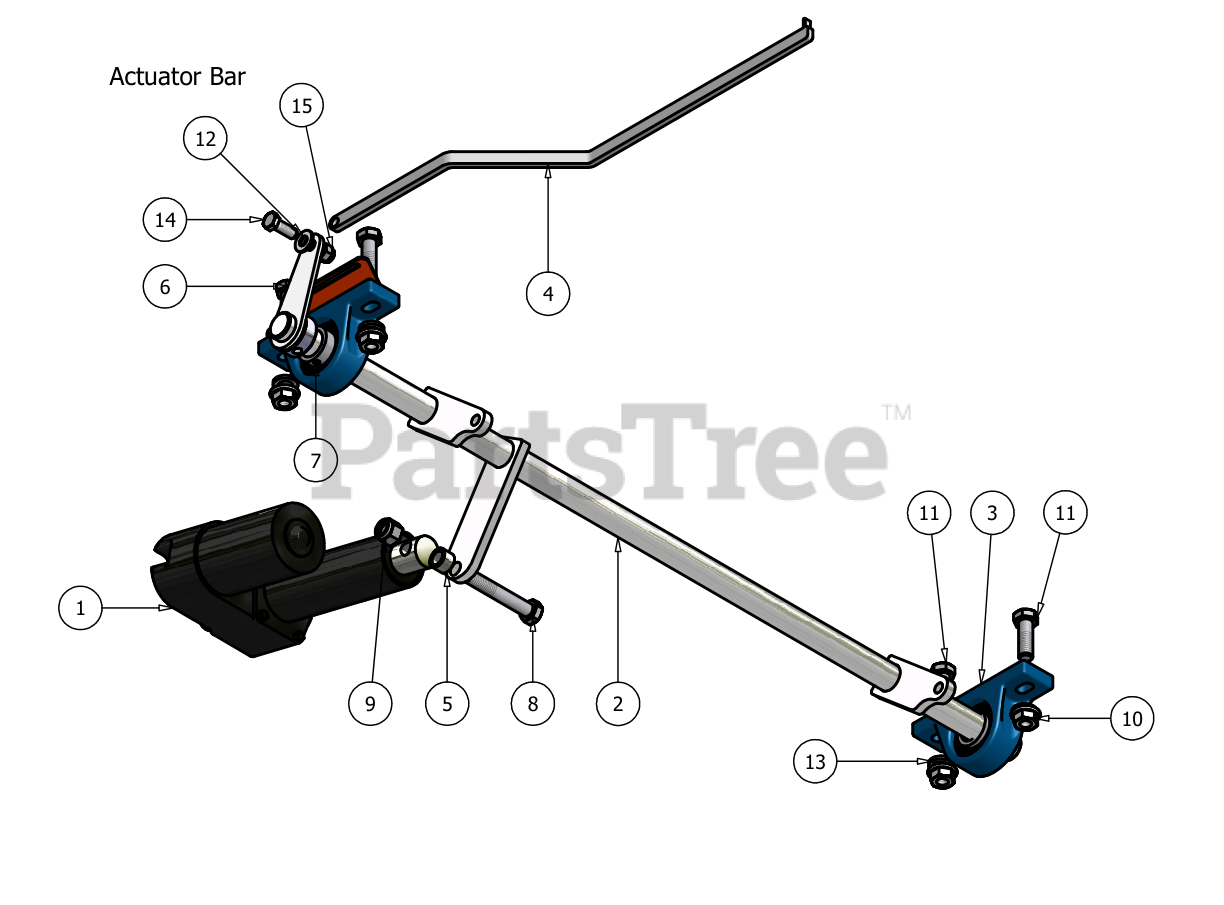 Actuator Bar

15
12
14
6
4
7
PartsTree™
11
3
11
1
9
5
8
2
10
13