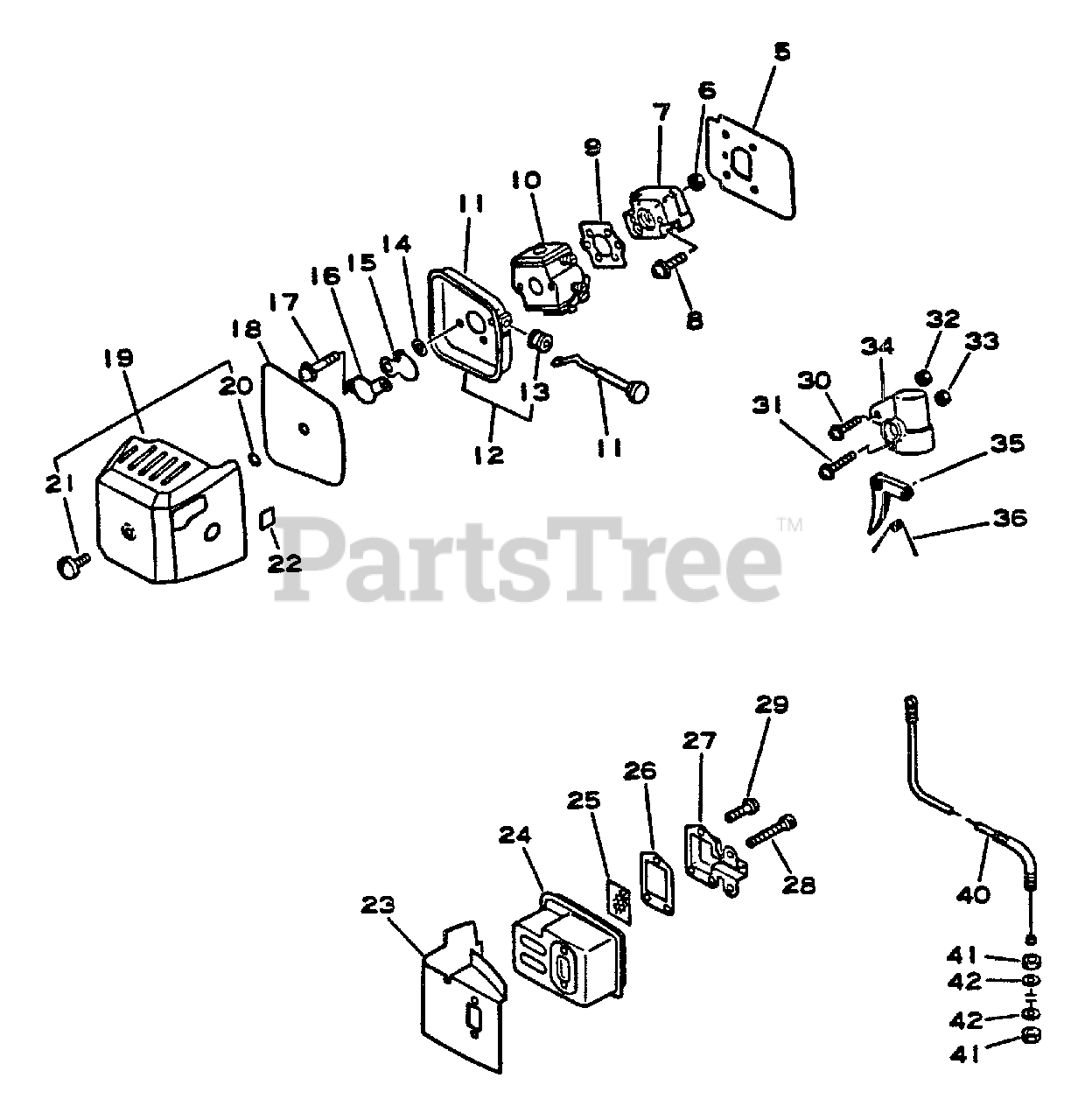 5
6
7
9
10
11
14
15
16
17
18
19
20
21
22
13
12
11
8
32
33
34
30
31
35
36
PartsTree™
29
27
26
25
24
23
28
40
41
42
42
41