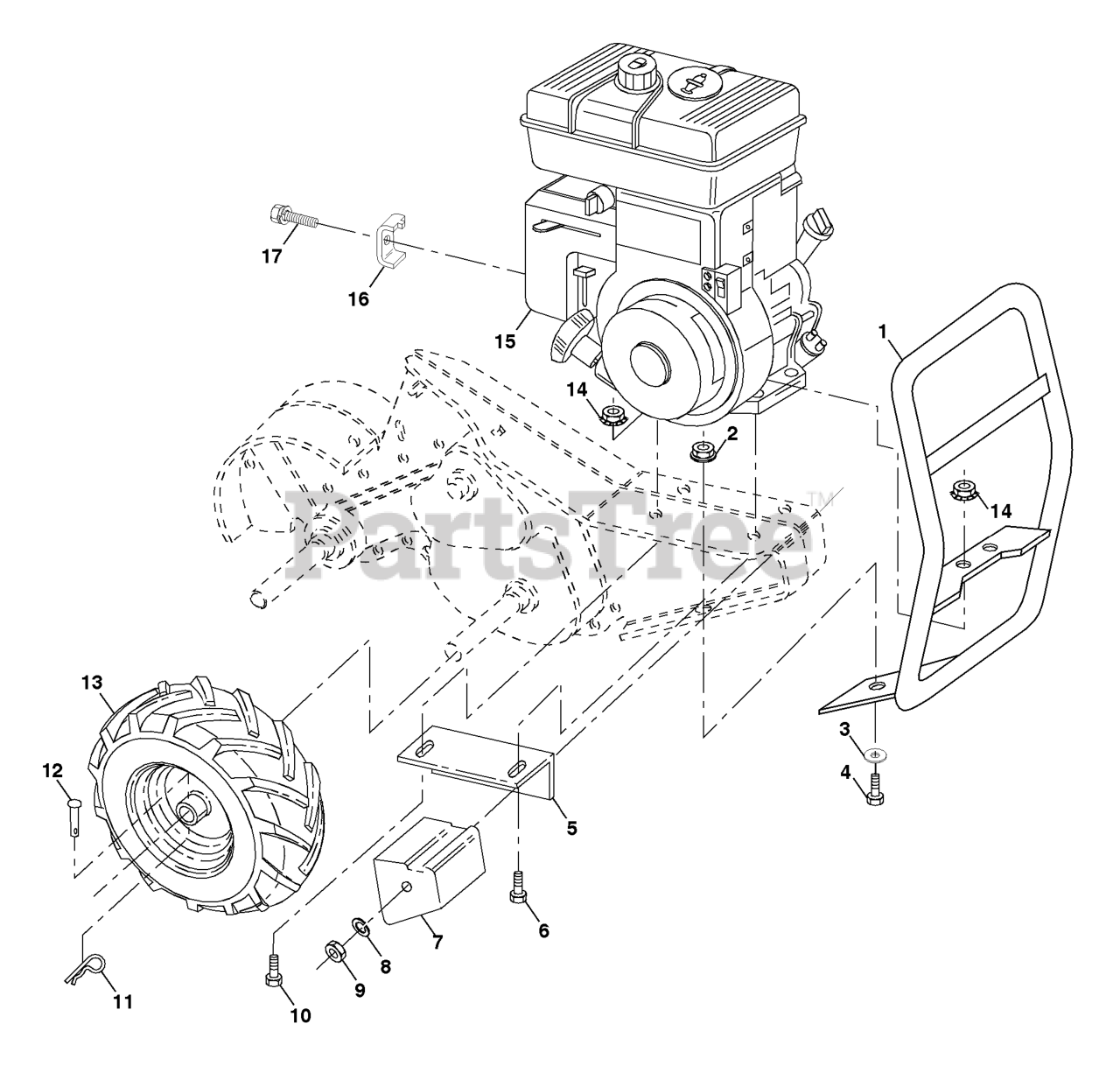 17
16
15
1
14
2
14
PartsTree™
13
12
3
4
5
6
7
8
9
10
11