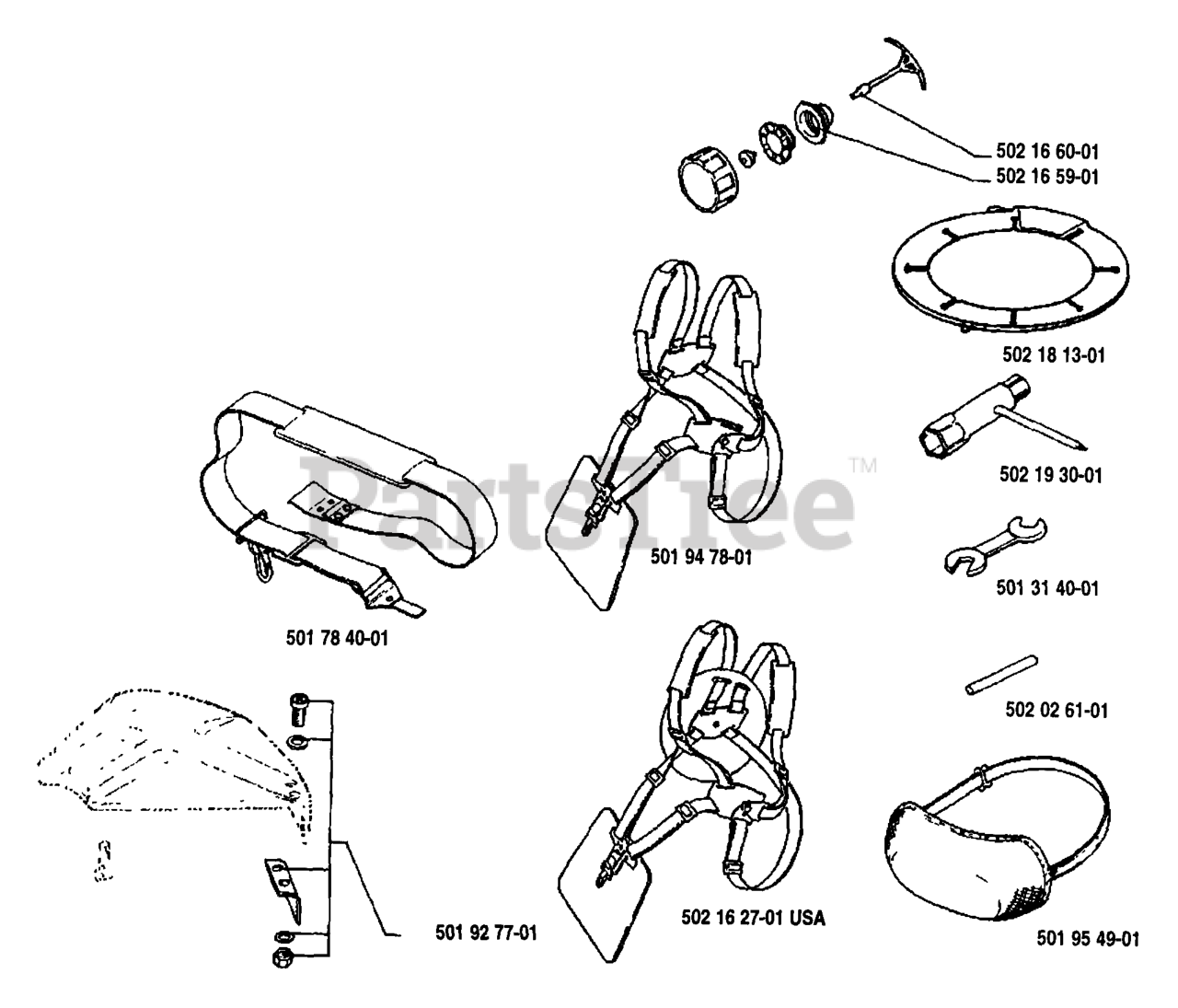 502 16 60-01
502 16 59-01
502 18 13-01
502 19 30-01
PartsTree™
501 94 78-01
501 31 40-01
501 78 40-01
502 02 61-01
501 92 77-01
502 16 27-01 USA
501 95 49-01