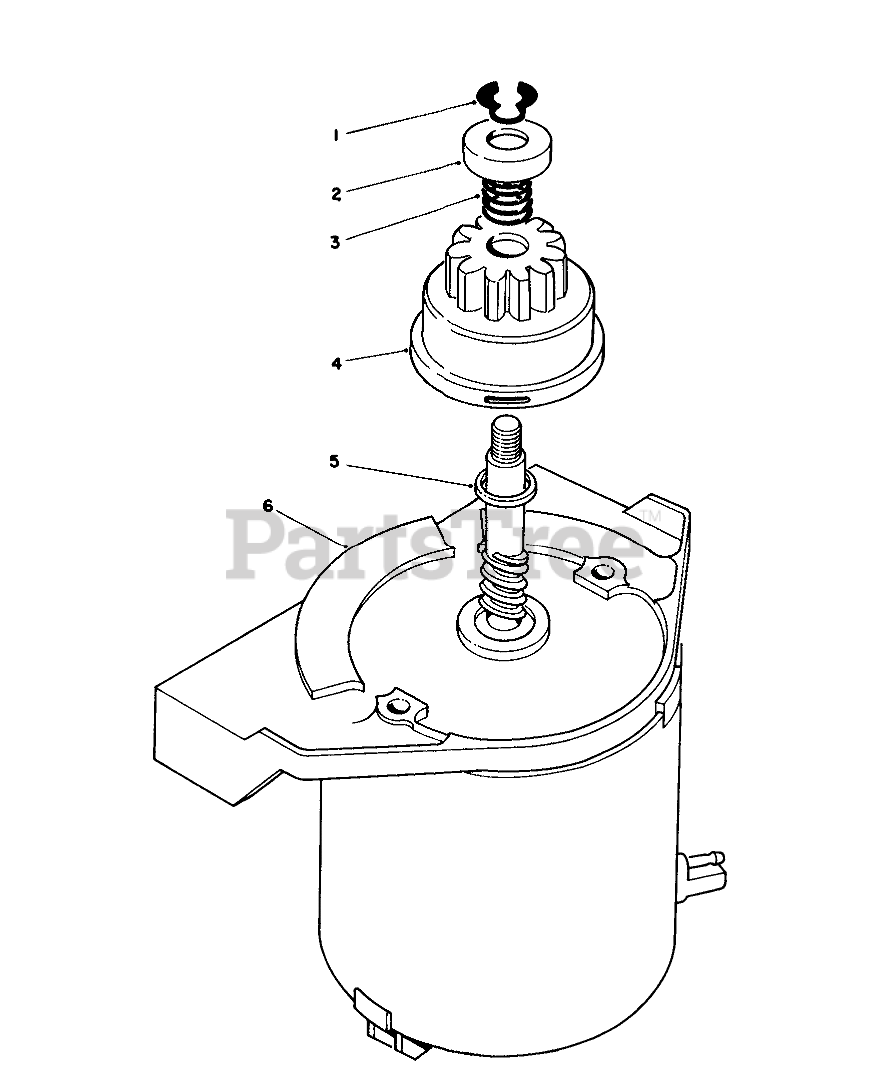 1
2
3
4
5
6
PartsTree™