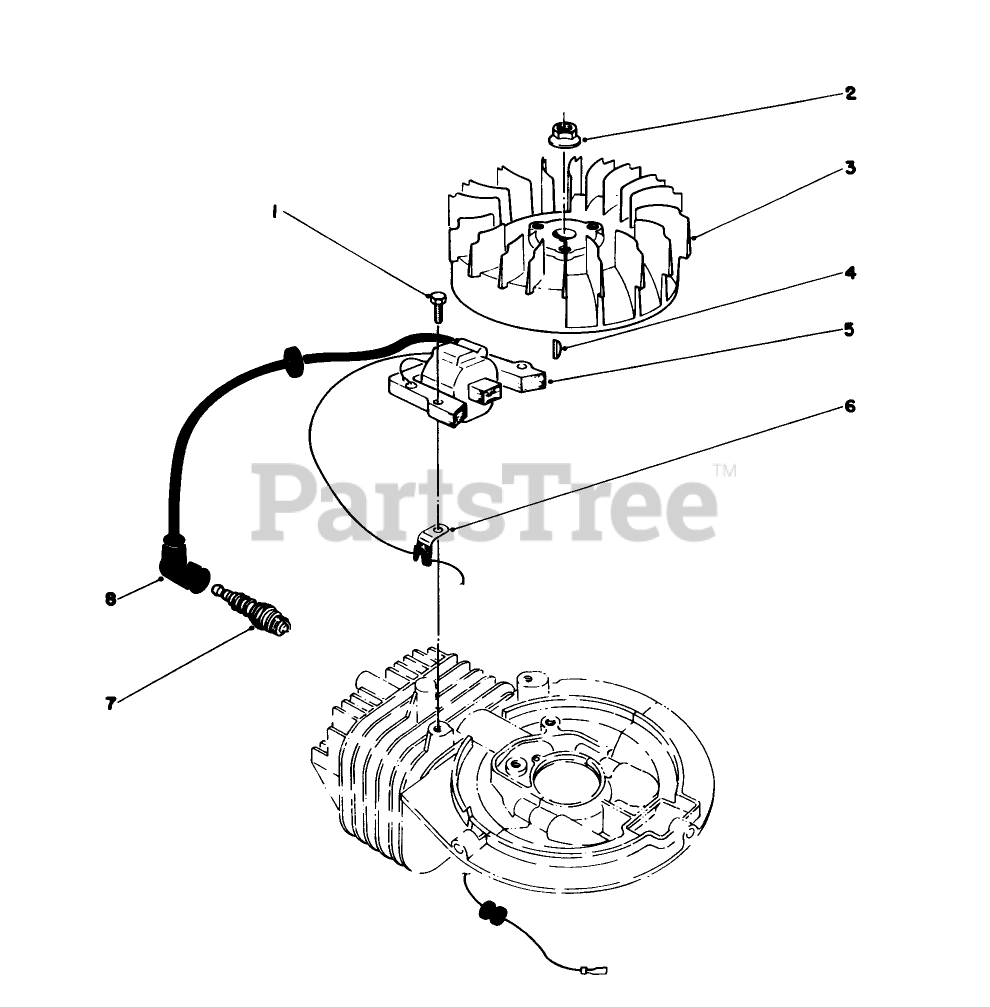 2
3
1
4
5
6
PartsTree™
8
7