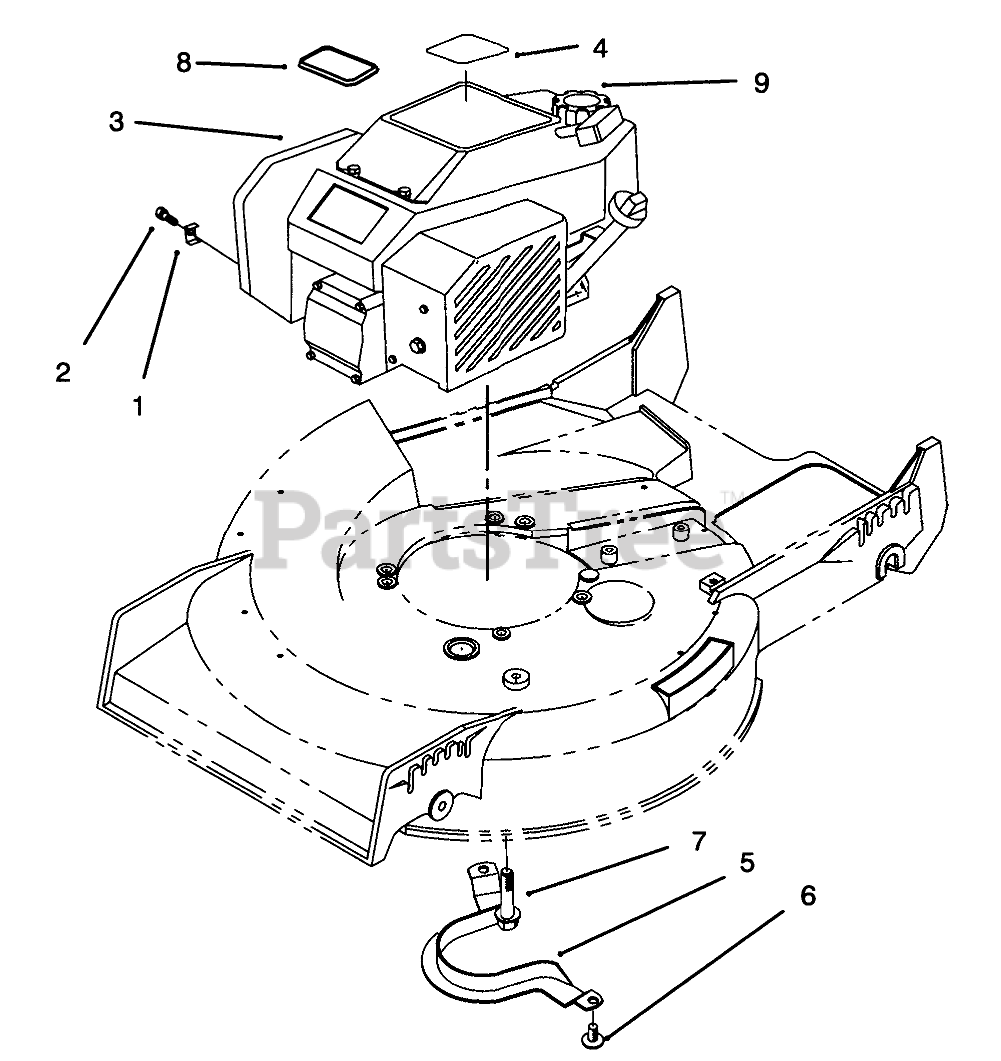 8
4
9
3
2
1
PartsTree™
7
5
6